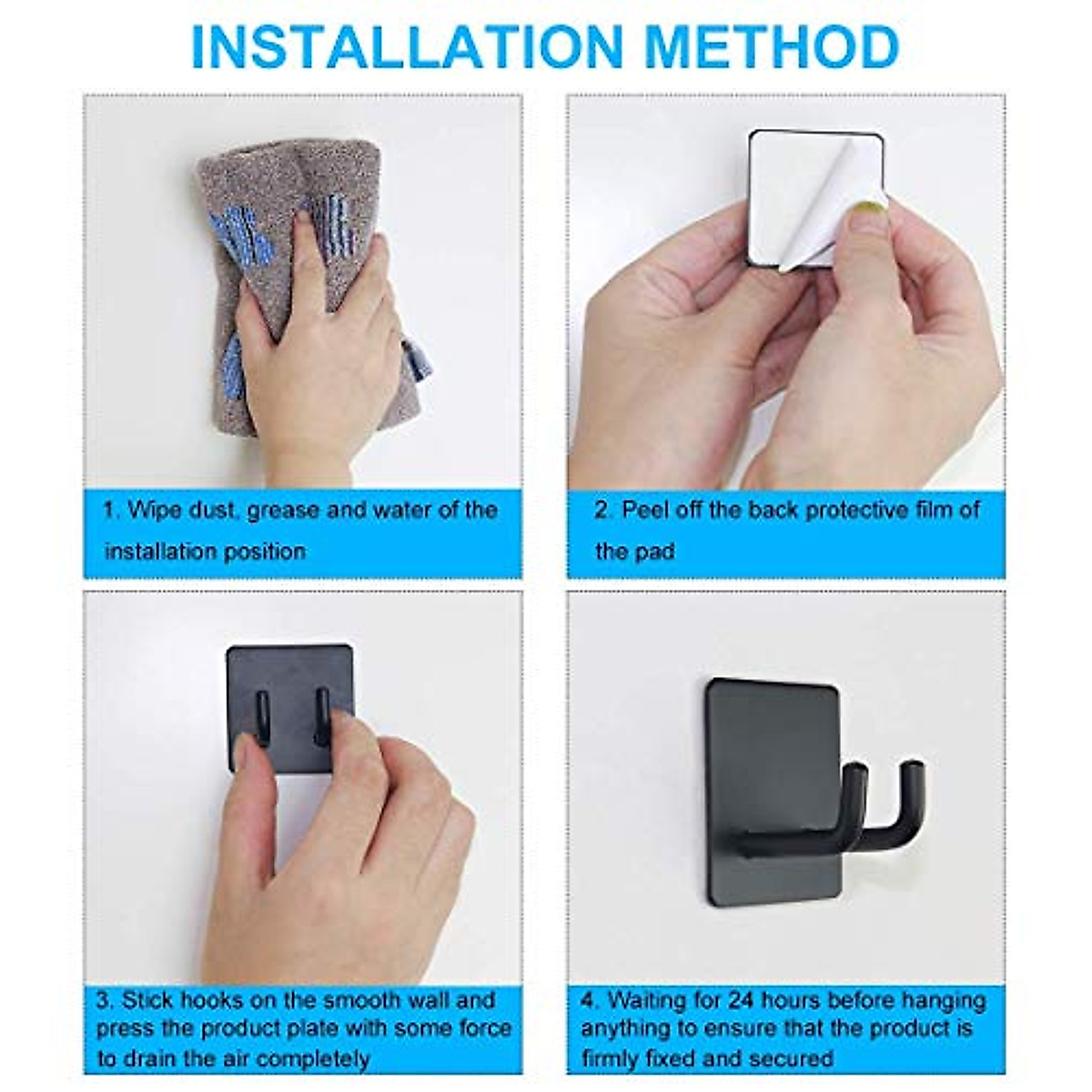 INSTALLATION METHOD

1. Wipe dust, grease and water of the installation position

2. Peel off the back protective film of the pad

3. Stick hooks on the smooth wall and press the product plate with some force to drain the air completely

4. Waiting for 24 hours before hanging anything to ensure that the product is firmly fixed and secured