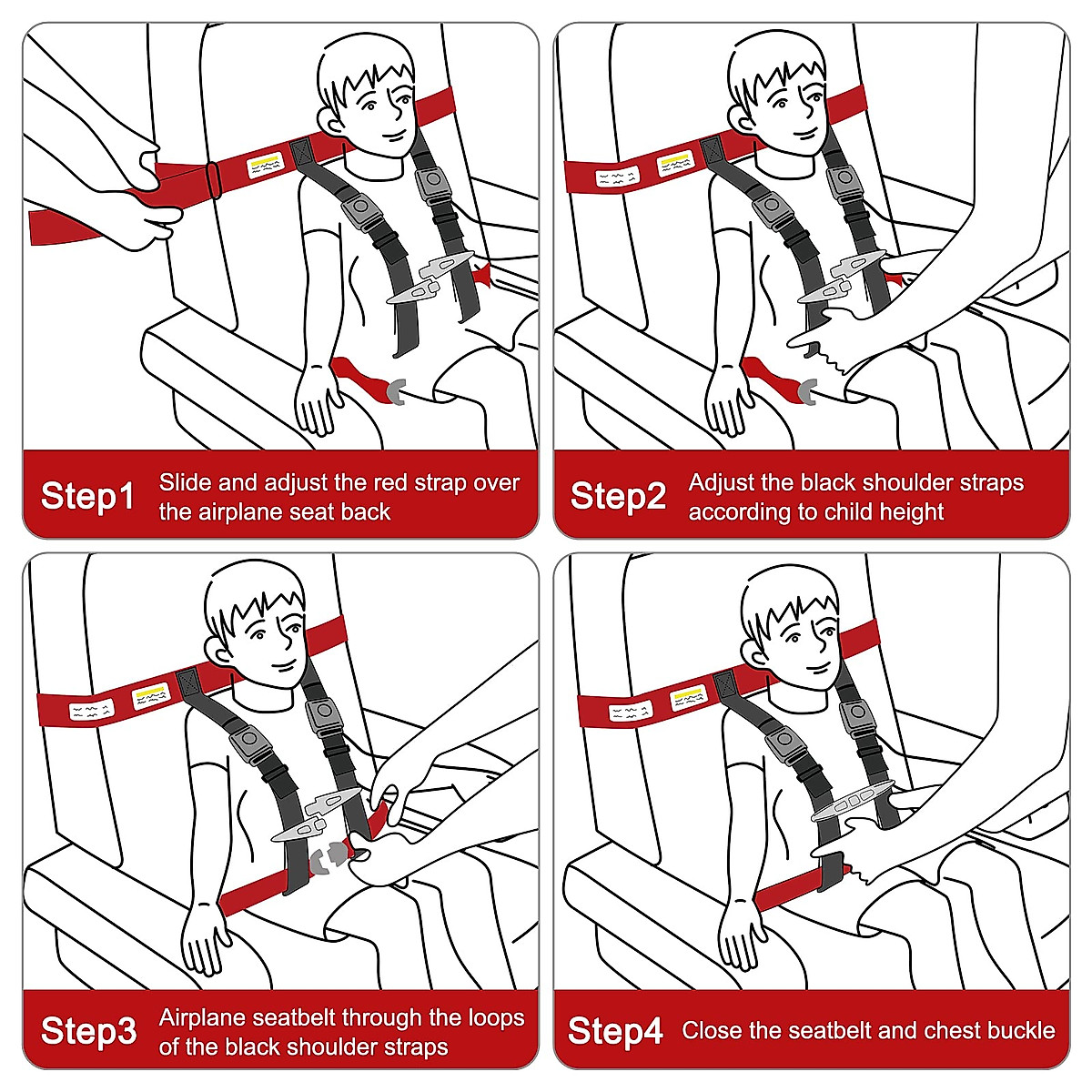 Step1 Slide and adjust the red strap over the airplane seat back

Step2 Adjust the black shoulder straps according to child height

Step3 Airplane seatbelt through the loops of the black shoulder straps

Step4 Close the seatbelt and chest buckle