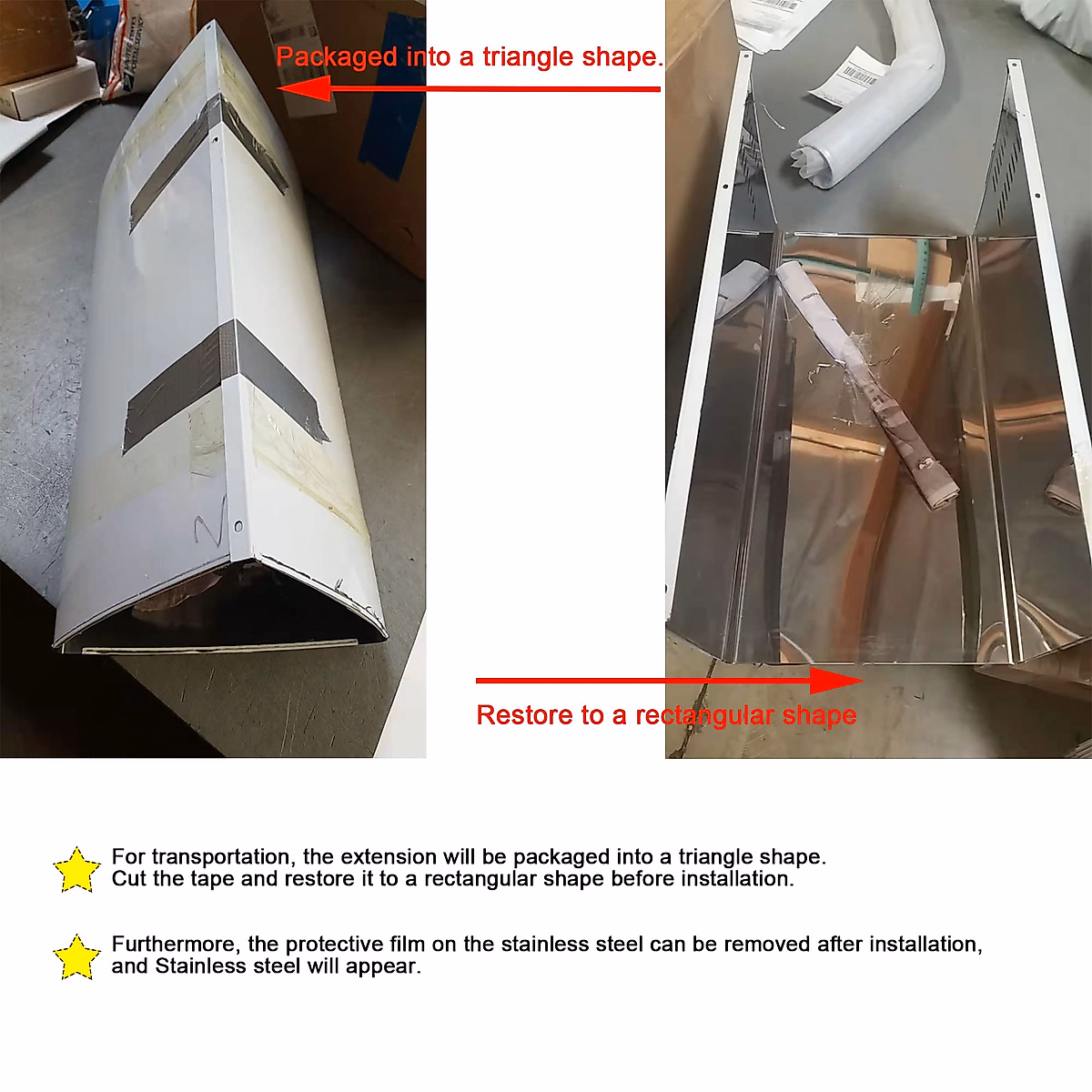 Packaged into a triangle shape.

Restore to a rectangular shape

For transportation, the extension will be packaged into a triangle shape. Cut the tape and restore it to a rectangular shape before installation.

Furthermore, the protective film on the stainless steel can be removed after installation, and Stainless steel will appear.