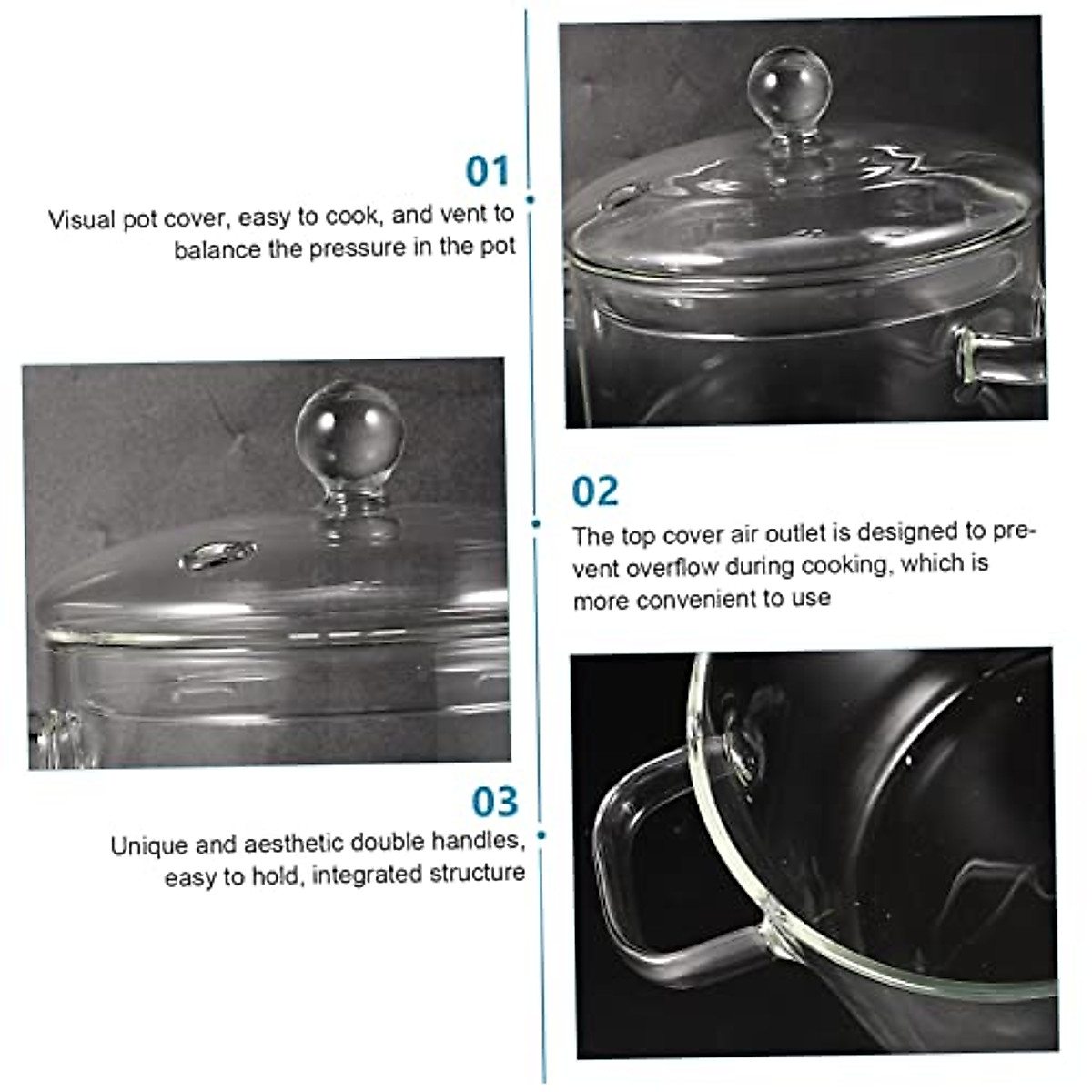 01
Visual pot cover, easy to cook, and vent to balance the pressure in the pot

02
The top cover air outlet is designed to prevent overflow during cooking, which is more convenient to use

03
Unique and aesthetic double handles, easy to hold, integrated structure