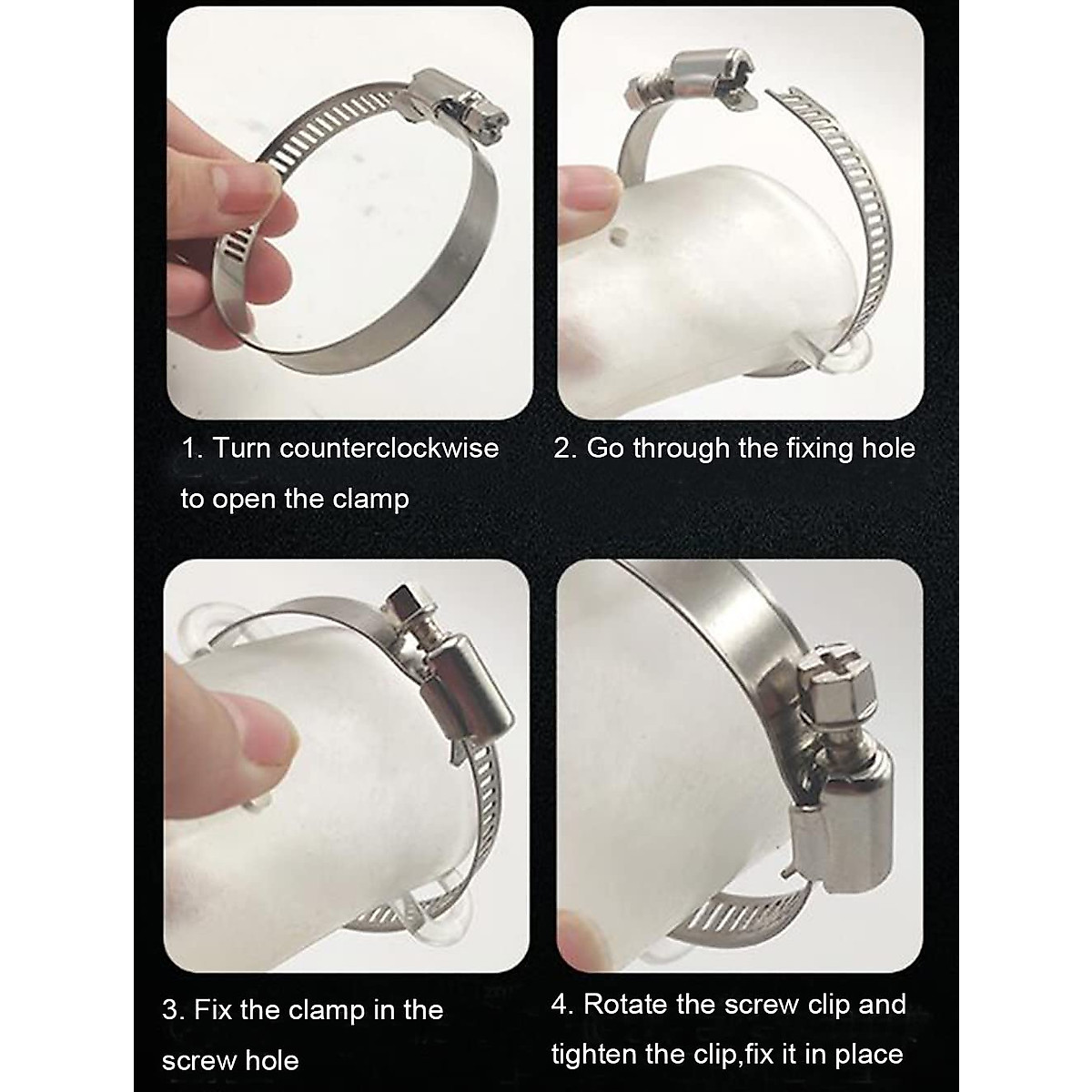 1. Turn counterclockwise to open the clamp

2. Go through the fixing hole

3. Fix the clamp in the screw hole

4. Rotate the screw clip and tighten the clip,fix it in place