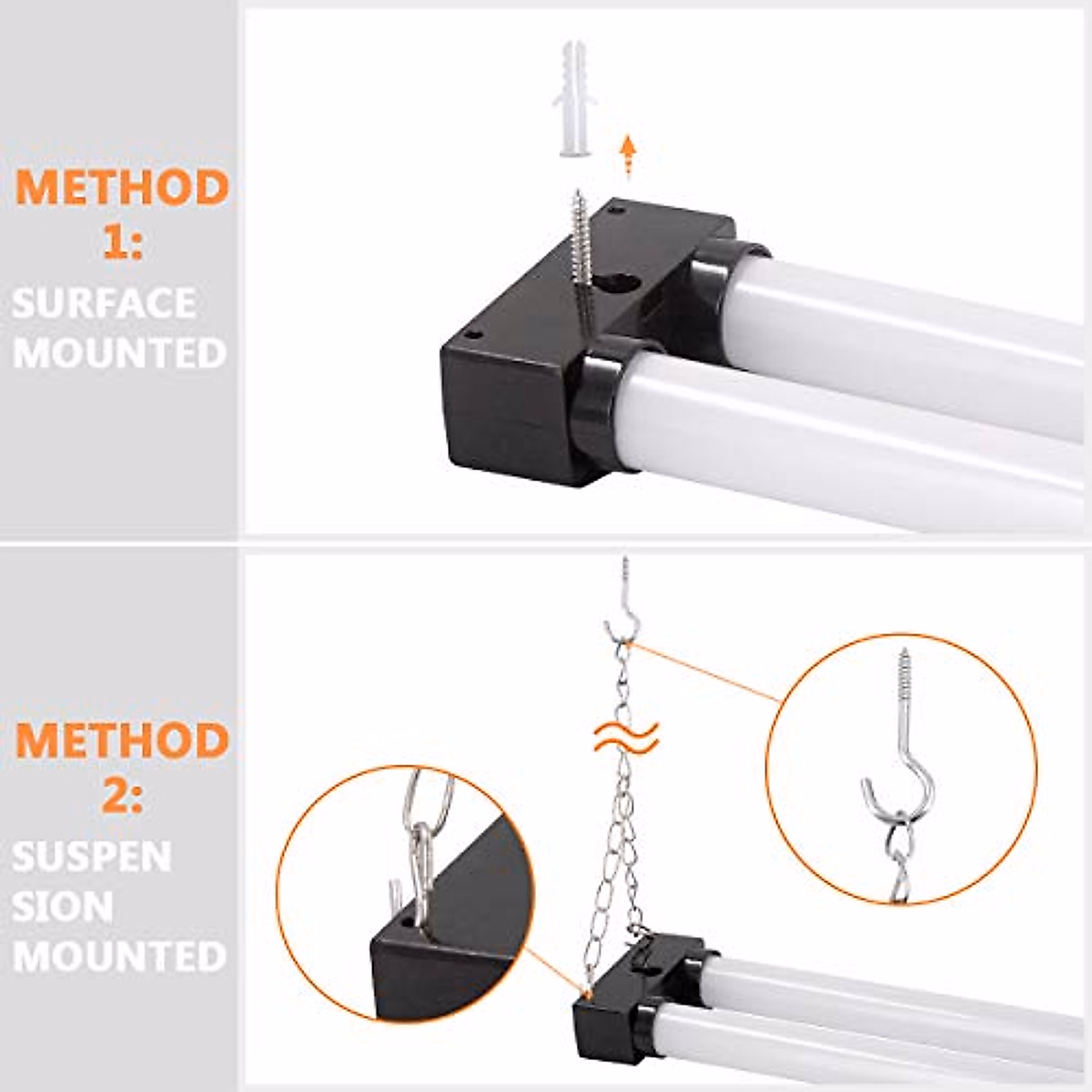 METHOD 1:
SURFACE MOUNTED

METHOD 2:
SUSPEN SION MOUNTED