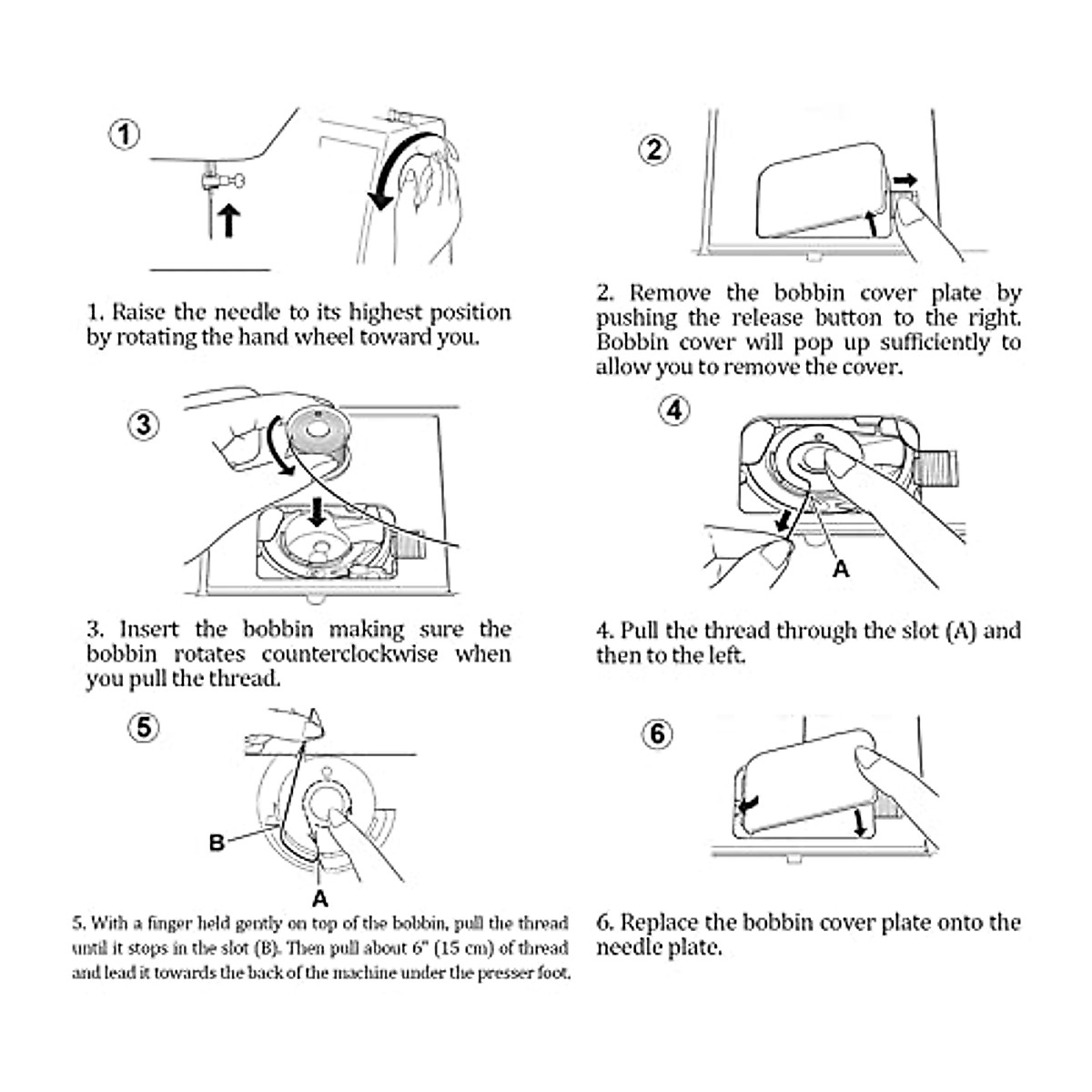 1

1. Raise the needle to its highest position by rotating the hand wheel toward you.

2

2. Remove the bobbin cover plate by pushing the release button to the right. Bobbin cover will pop up sufficiently to allow you to remove the cover.

3

3. Insert the bobbin making sure the bobbin rotates counterclockwise when you pull the thread.

4

A

4. Pull the thread through the slot (A) and then to the left.

5

B

A

5. With a finger held gently on top of the bobbin, pull the thread until it stops in the slot (B). Then pull about 6" (15 cm) of thread and lead it towards the back of the machine under the presser foot.

6

6. Replace the bobbin cover plate onto the needle plate.