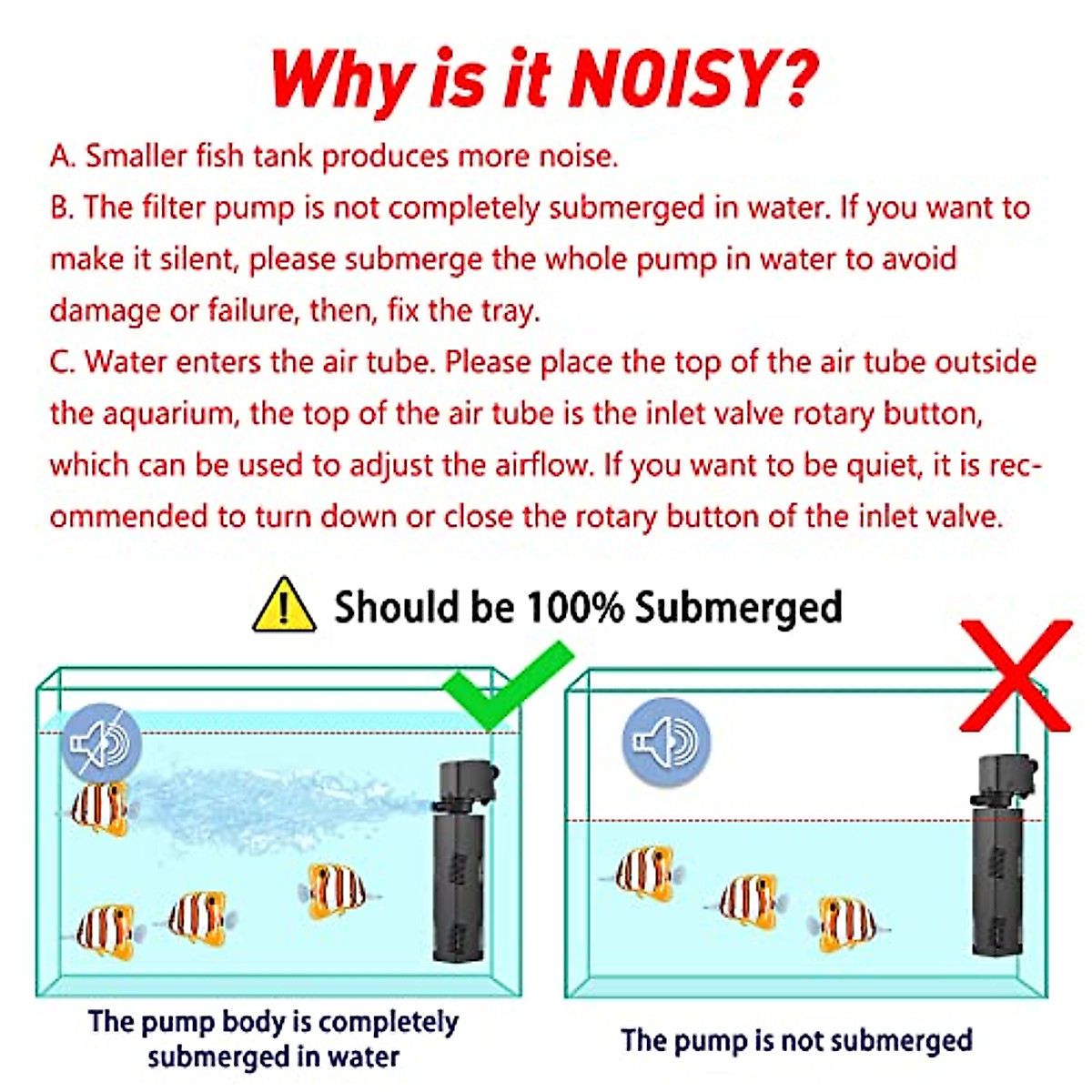 Why is it NOISY?

A. Smaller fish tank produces more noise.
B. The filter pump is not completely submerged in water. If you want to make it silent, please submerge the whole pump in water to avoid damage or failure, then, fix the tray.
C. Water enters the air tube. Please place the top of the air tube outside the aquarium, the top of the air tube is the inlet valve rotary button, which can be used to adjust the airflow. If you want to be quiet, it is recommended to turn down or close the rotary button of the inlet valve.

Should be 100% Submerged

The pump body is completely submerged in water

The pump is not submerged