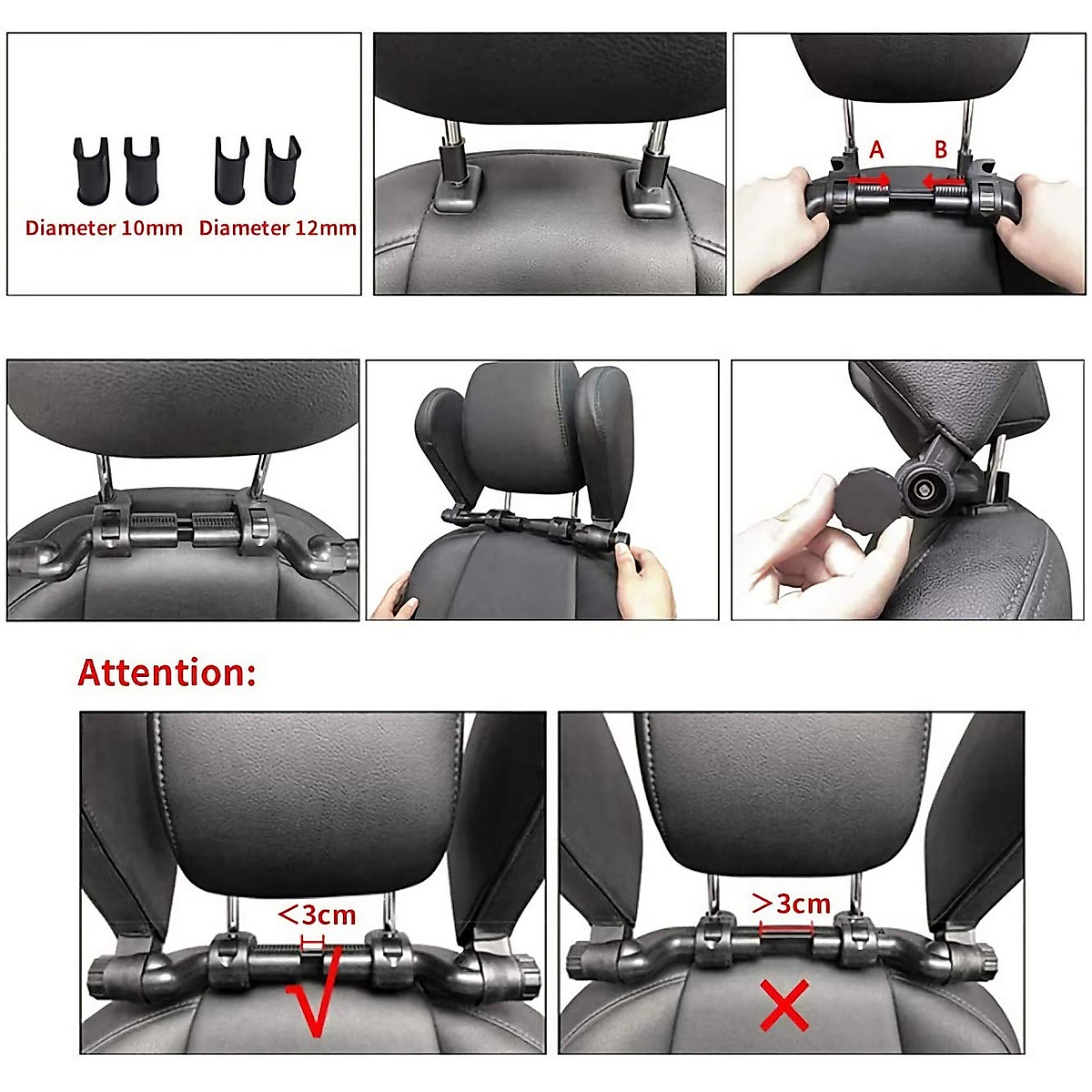 Diameter 10mm Diameter 12mm

A B

Attention:

<3cm

√

>3cm

×