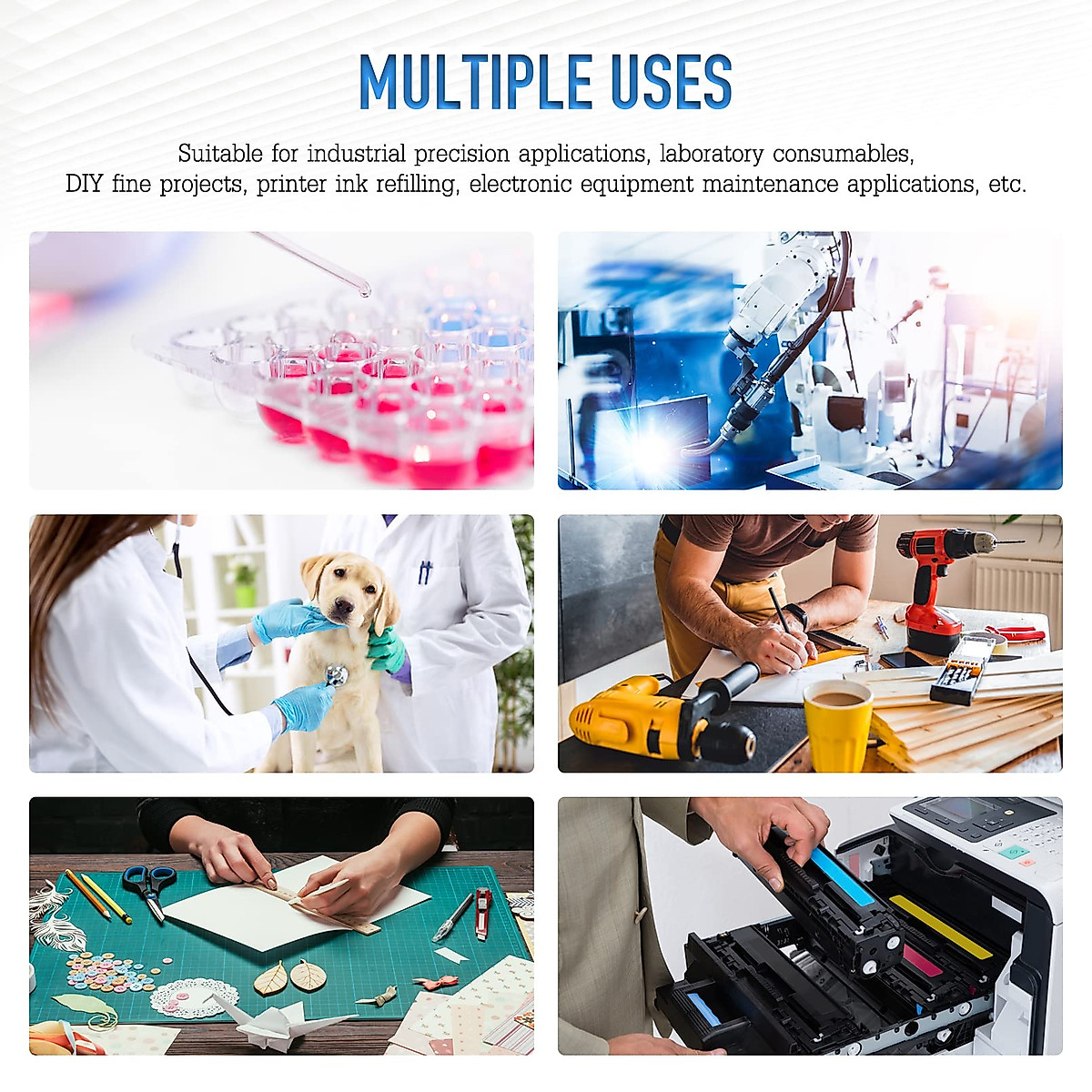 MULTIPLE USES

Suitable for industrial precision applications, laboratory consumables, DIY fine projects, printer ink refilling, electronic equipment maintenance applications, etc.