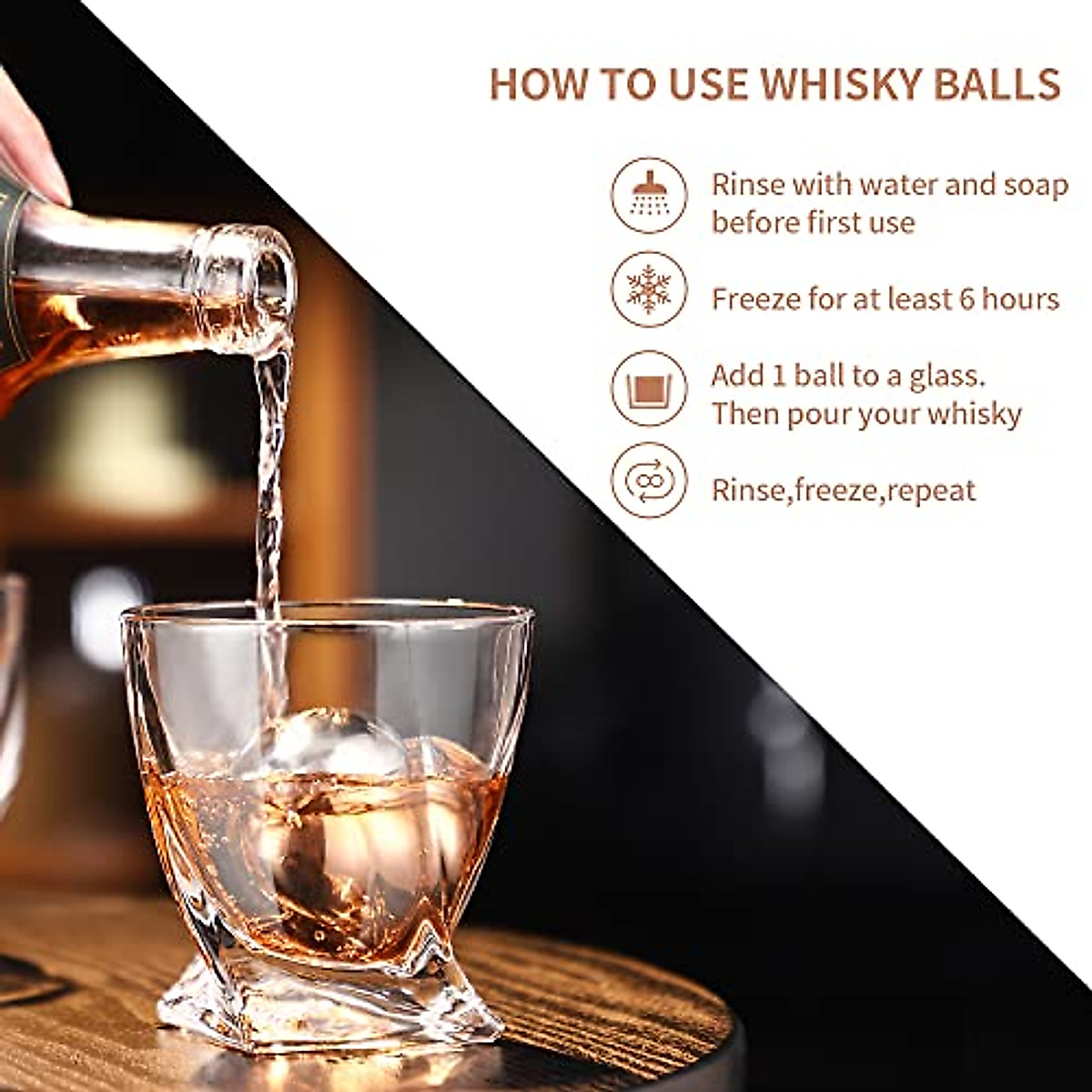 HOW TO USE WHISKY BALLS

Rinse with water and soap before first use

Freeze for at least 6 hours

Add 1 ball to a glass. Then pour your whisky

Rinse,freeze,repeat