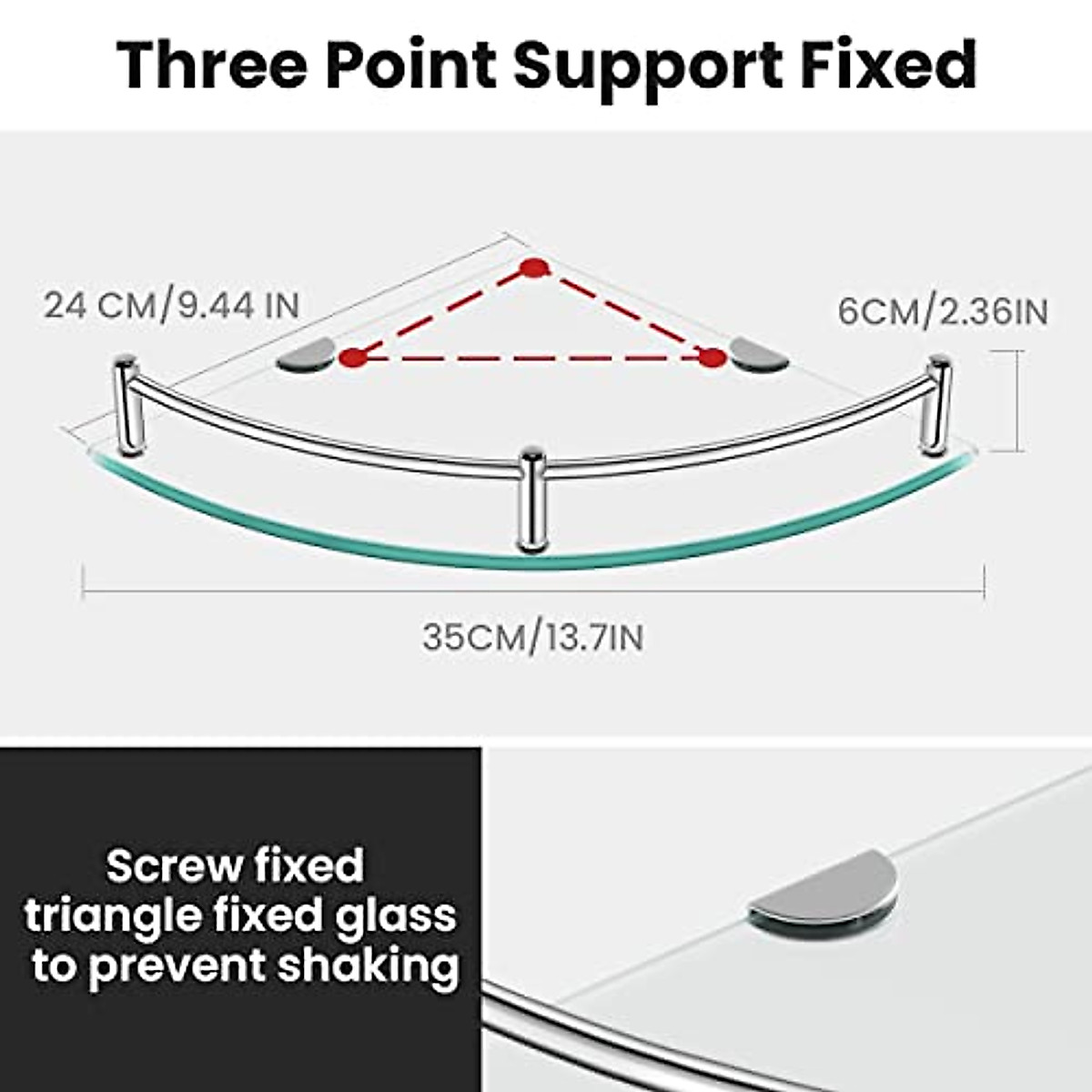 Three Point Support Fixed

24 CM/9.44 IN

6CM/2.36IN

35CM/13.7IN

Screw fixed triangle fixed glass to prevent shaking