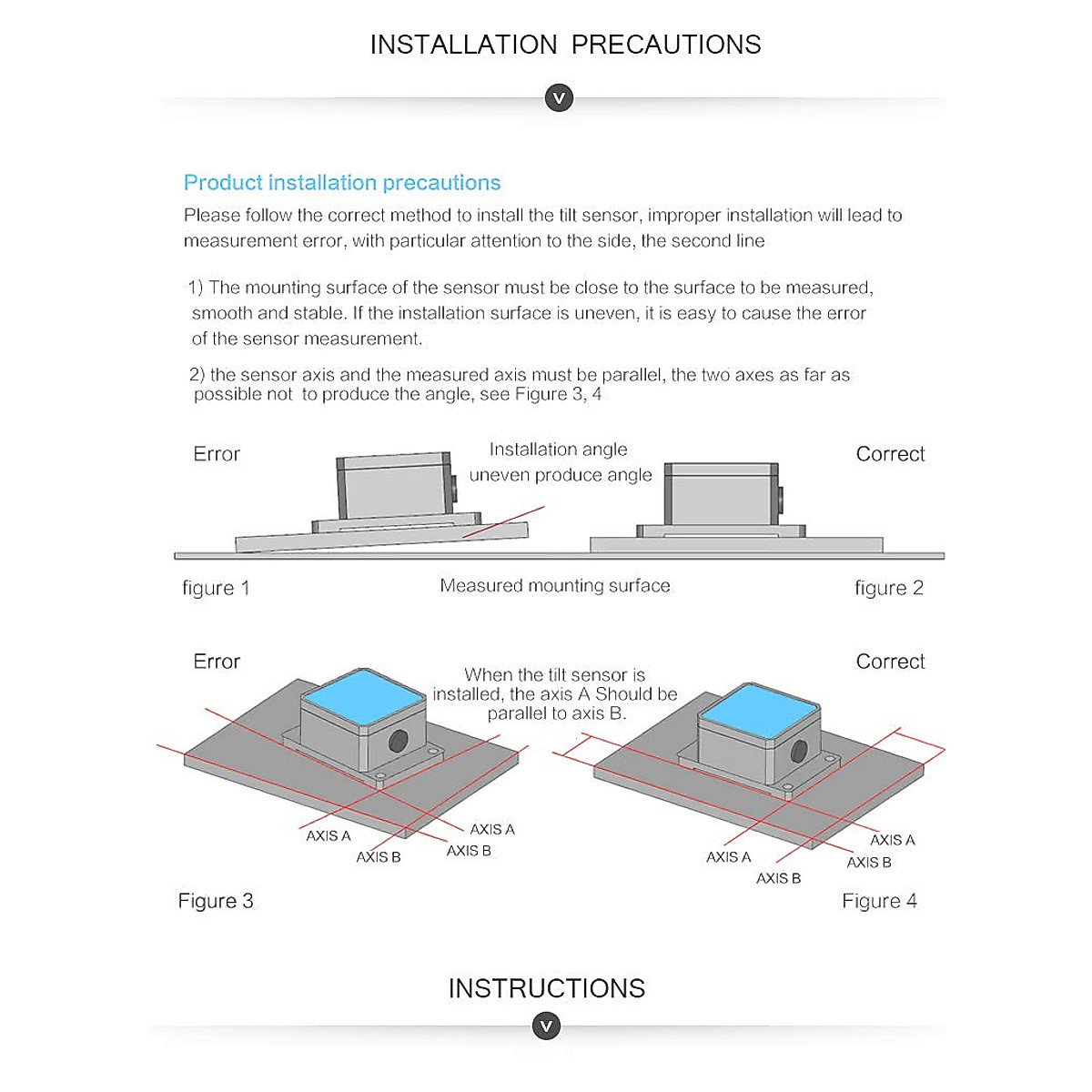 INSTALLATION PRECAUTIONS

v

Product installation precautions

Please follow the correct method to install the tilt sensor, improper installation will lead to measurement error, with particular attention to the side, the second line

1) The mounting surface of the sensor must be close to the surface to be measured, smooth and stable. If the installation surface is uneven, it is easy to cause the error of the sensor measurement.

2) the sensor axis and the measured axis must be parallel, the two axes as far as possible not to produce the angle, see Figure 3, 4

Error

Installation angle uneven produce angle

Correct

figure 1

Measured mounting surface

figure 2

Error

When the tilt sensor is installed, the axis A Should be parallel to axis B.

Correct

AXIS A

AXIS B

AXIS A

AXIS B

AXIS A

AXIS B

AXIS A

AXIS B

Figure 3

Figure 4

INSTRUCTIONS

v