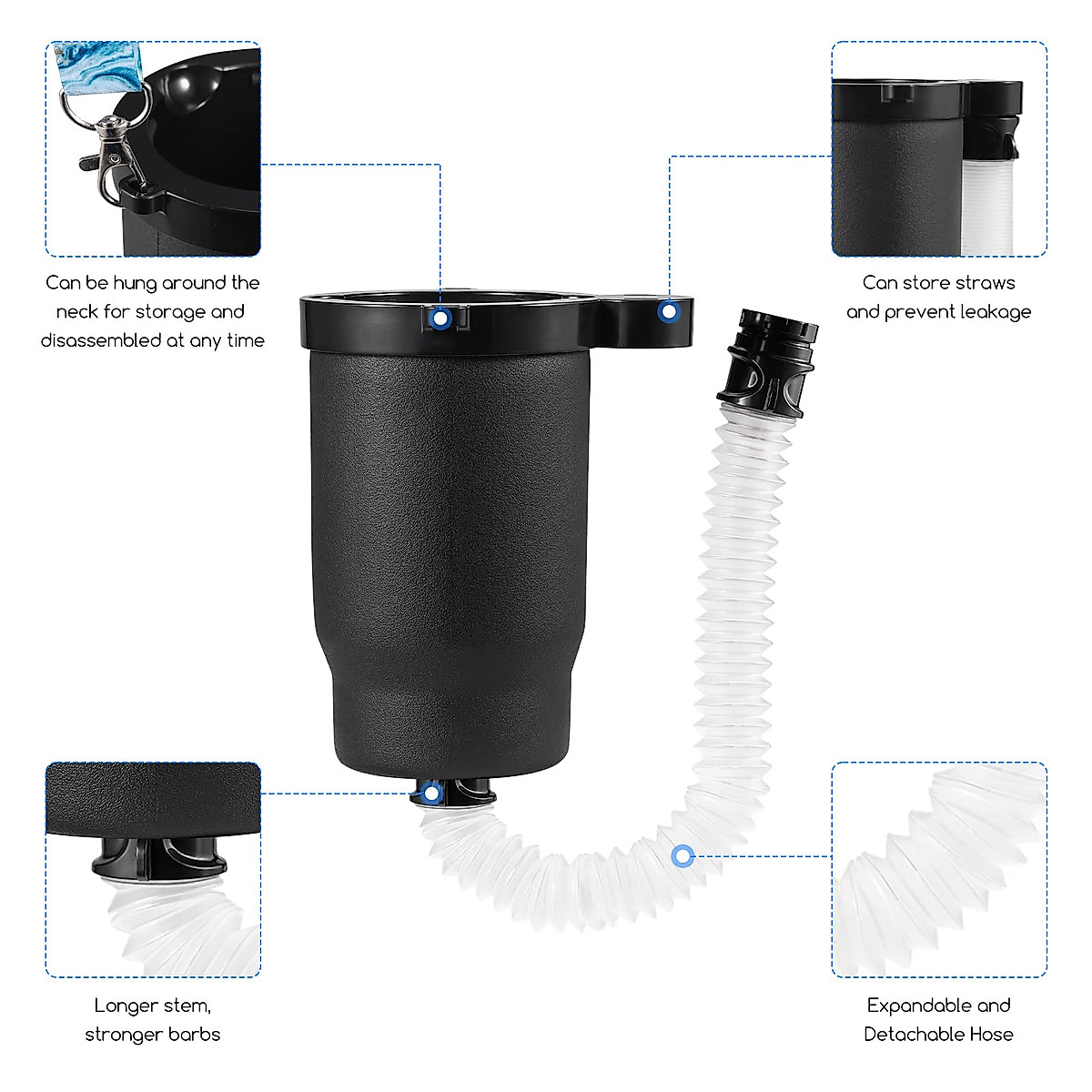 Can be hung around the neck for storage and disassembled at any time

Can store straws and prevent leakage

Longer stem, stronger barbs

Expandable and Detachable Hose