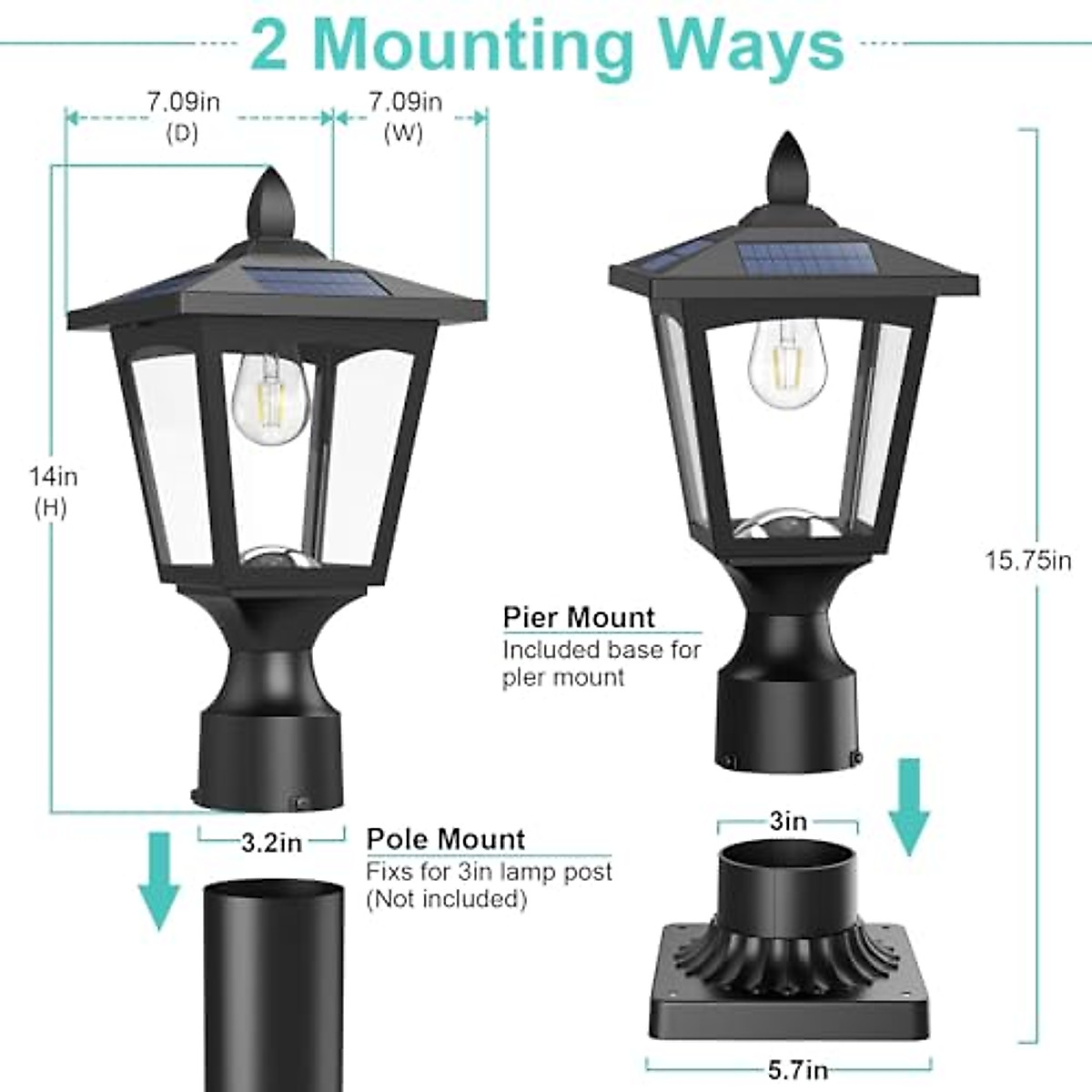 2 Mounting Ways

7.09in
(D)

7.09in
(W)

14in
(H)

15.75in

Pier Mount
Included base for pier mount

3.2in

Pole Mount
Fixs for 3in lamp post
(Not included)

3in

5.7in