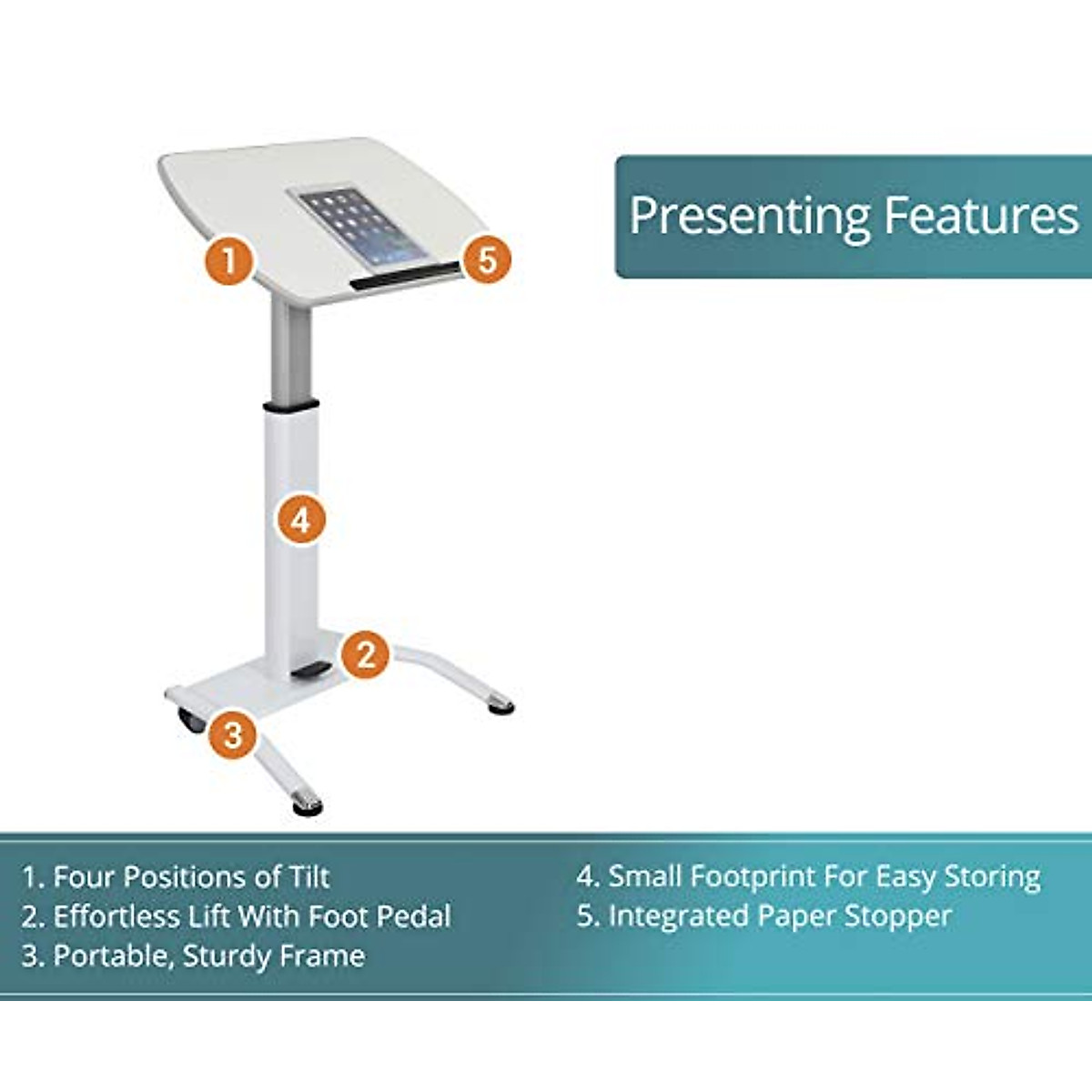 Presenting Features

1

5

4

2

3

1. Four Positions of Tilt
2. Effortless Lift With Foot Pedal
3. Portable, Sturdy Frame

4. Small Footprint For Easy Storing
5. Integrated Paper Stopper