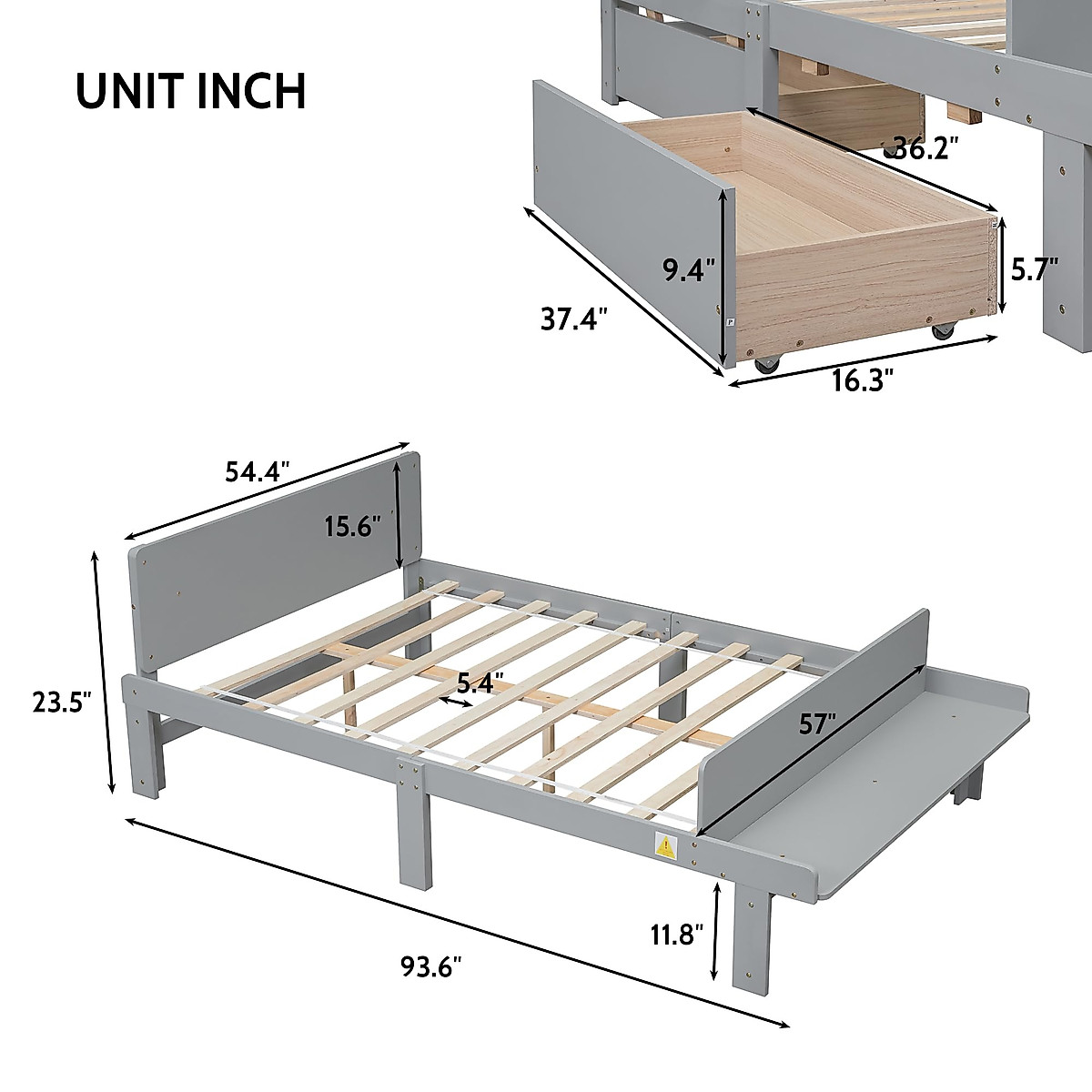 UNIT INCH

36.2"

9.4"

5.7"

37.4"

16.3"

54.4"

15.6"

23.5"

5.4"

57"

11.8"

93.6"