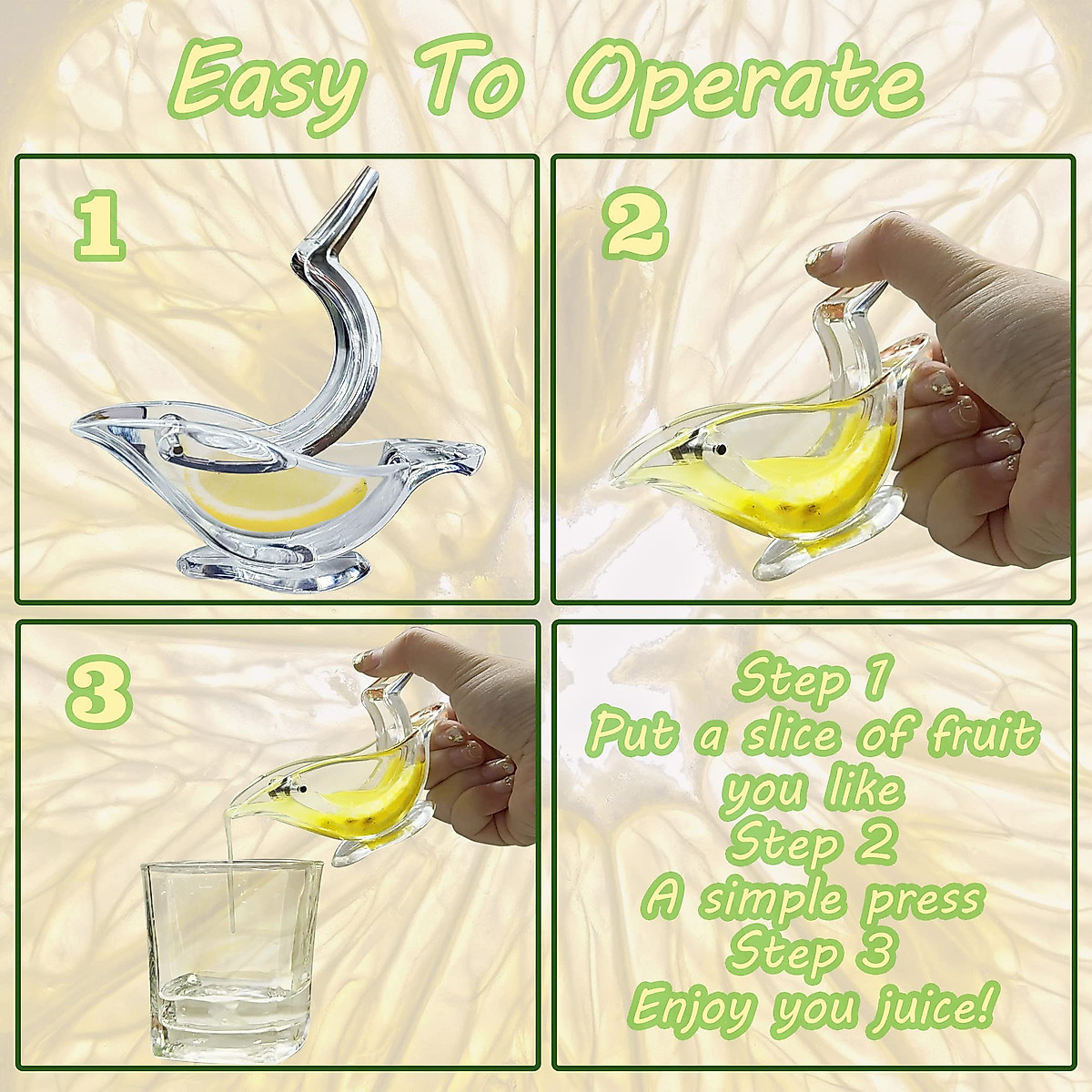 Easy To Operate

1

2

3

Step 1
Put a slice of fruit you like
Step 2
A simple press
Step 3
Enjoy you juice!