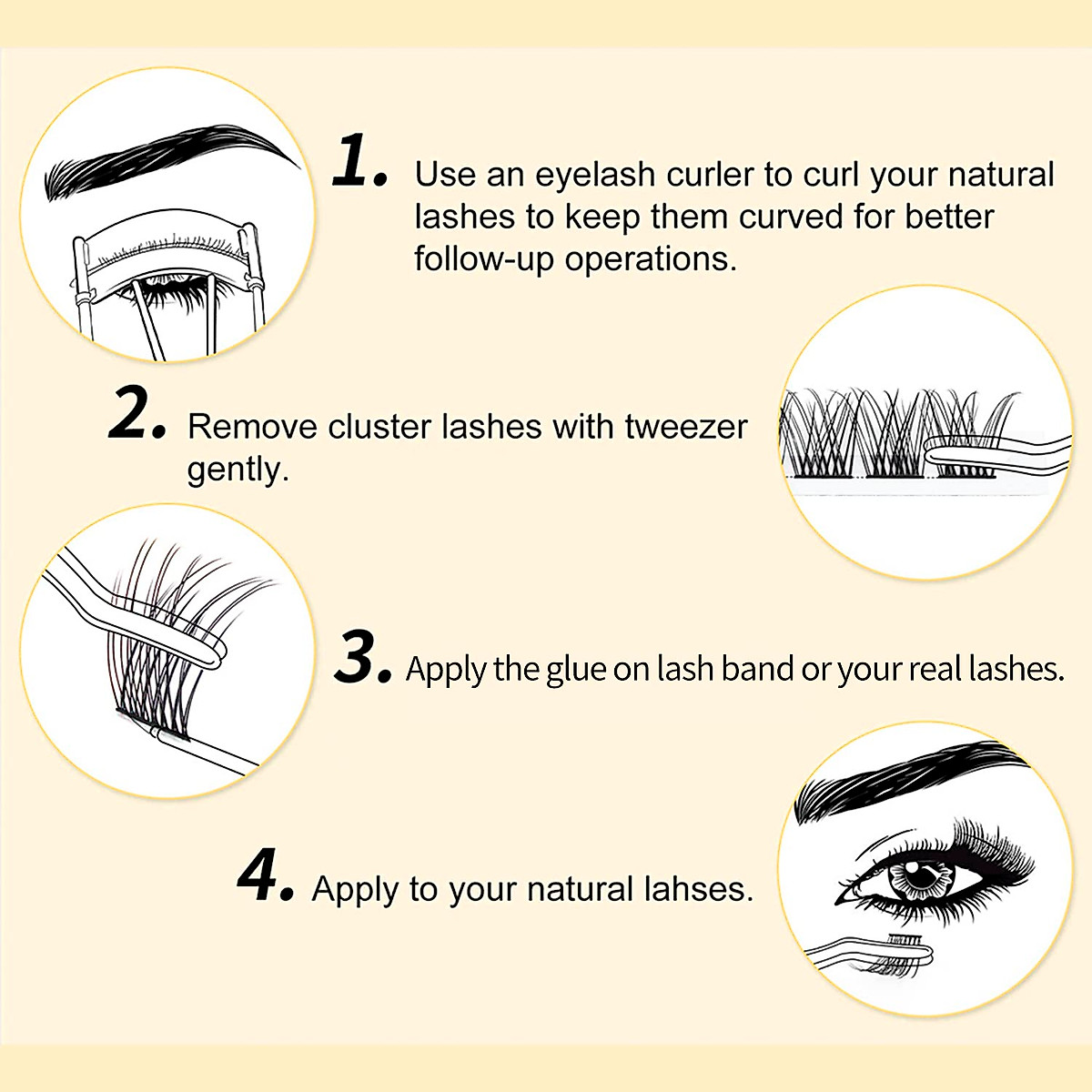 1. Use an eyelash curler to curl your natural lashes to keep them curved for better follow-up operations.

2. Remove cluster lashes with tweezer gently.

3. Apply the glue on lash band or your real lashes.

4. Apply to your natural lahses.