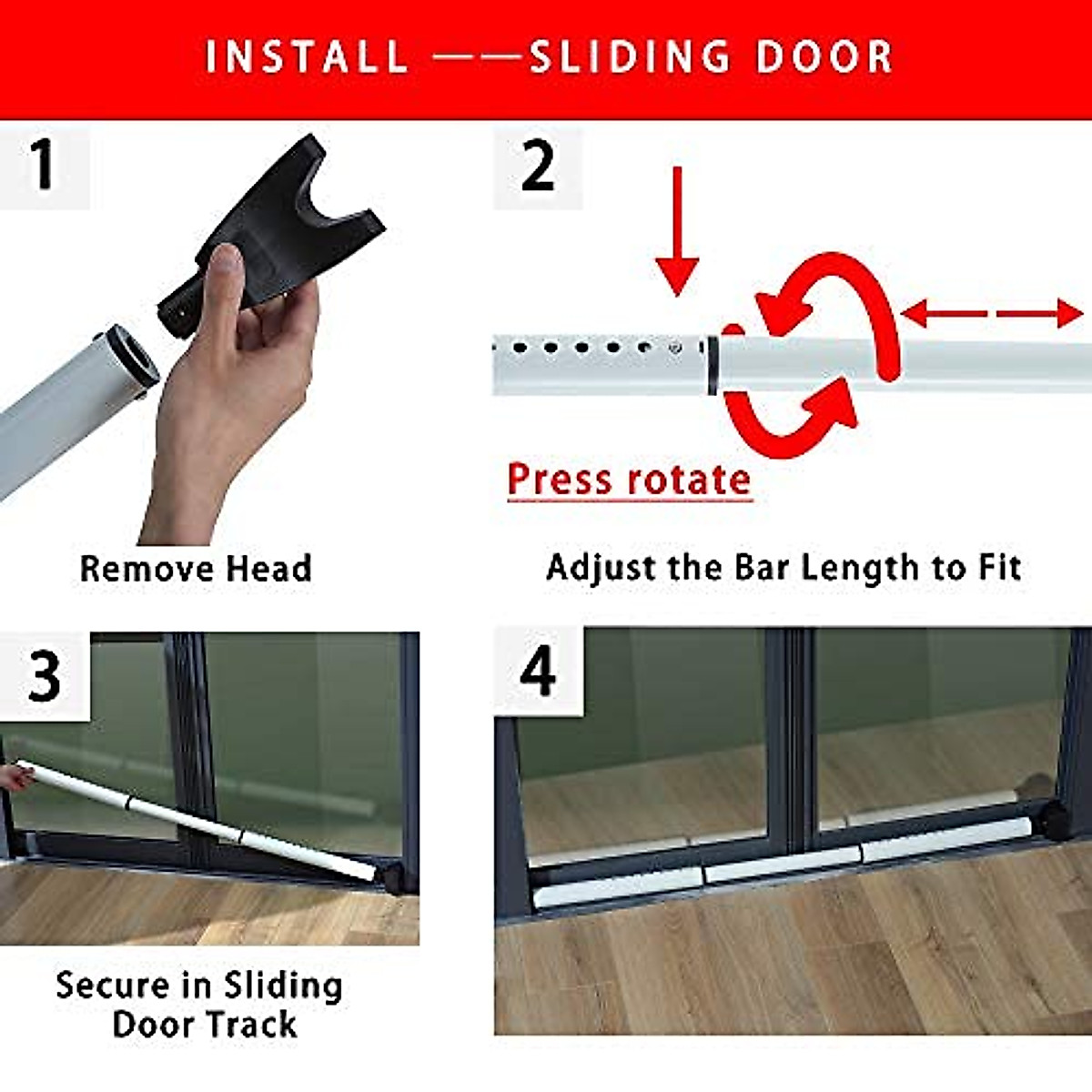 INSTALL ——SLIDING DOOR

1

Remove Head

2

Press rotate

Adjust the Bar Length to Fit

3

Secure in Sliding Door Track

4