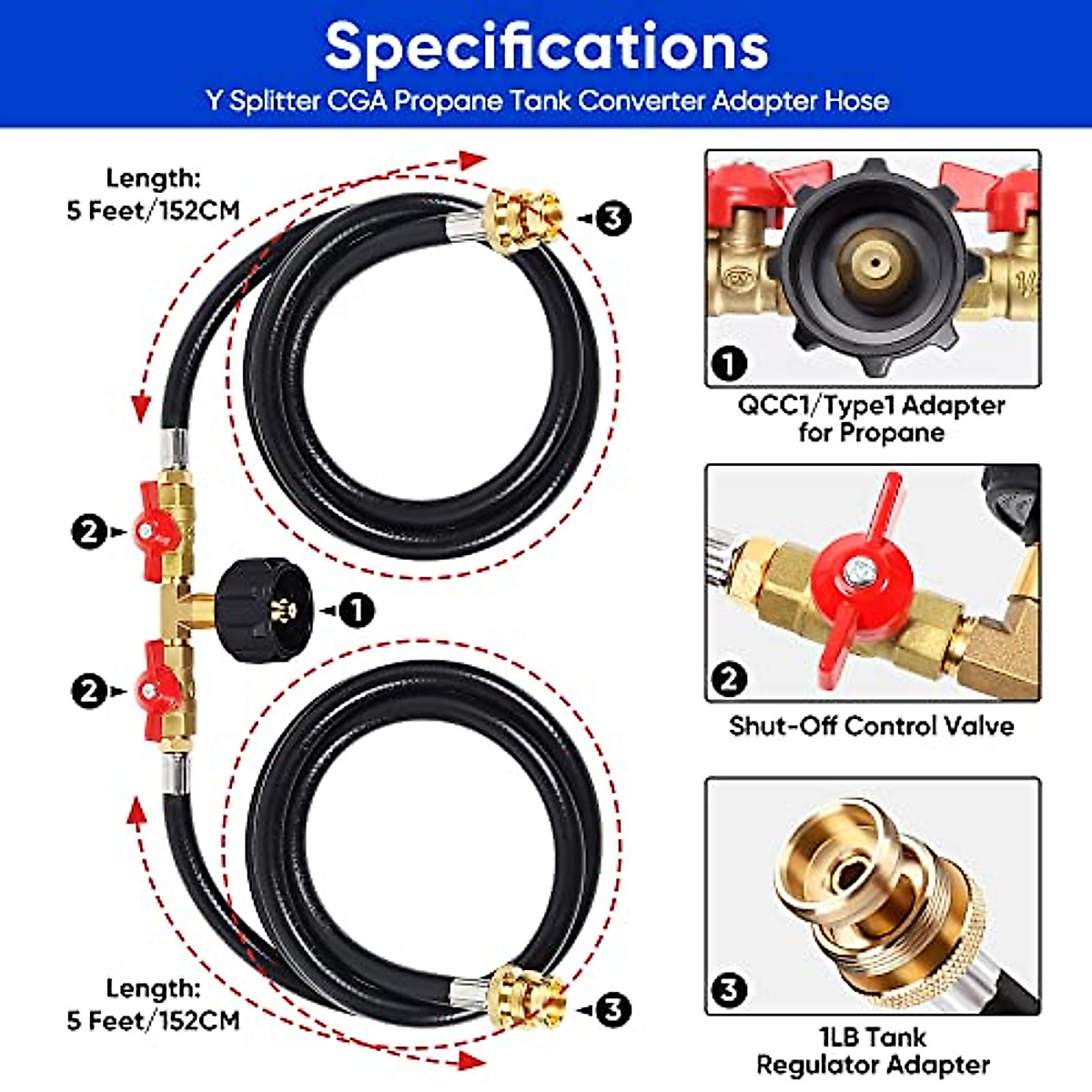 Specifications
Y Splitter CGA Propane Tank Converter Adapter Hose

Length:
5 Feet/152CM

3

2

1

2

Length:
5 Feet/152CM

3

1
QCC1/Type1 Adapter for Propane

2
Shut-Off Control Valve

3
1LB Tank Regulator Adapter