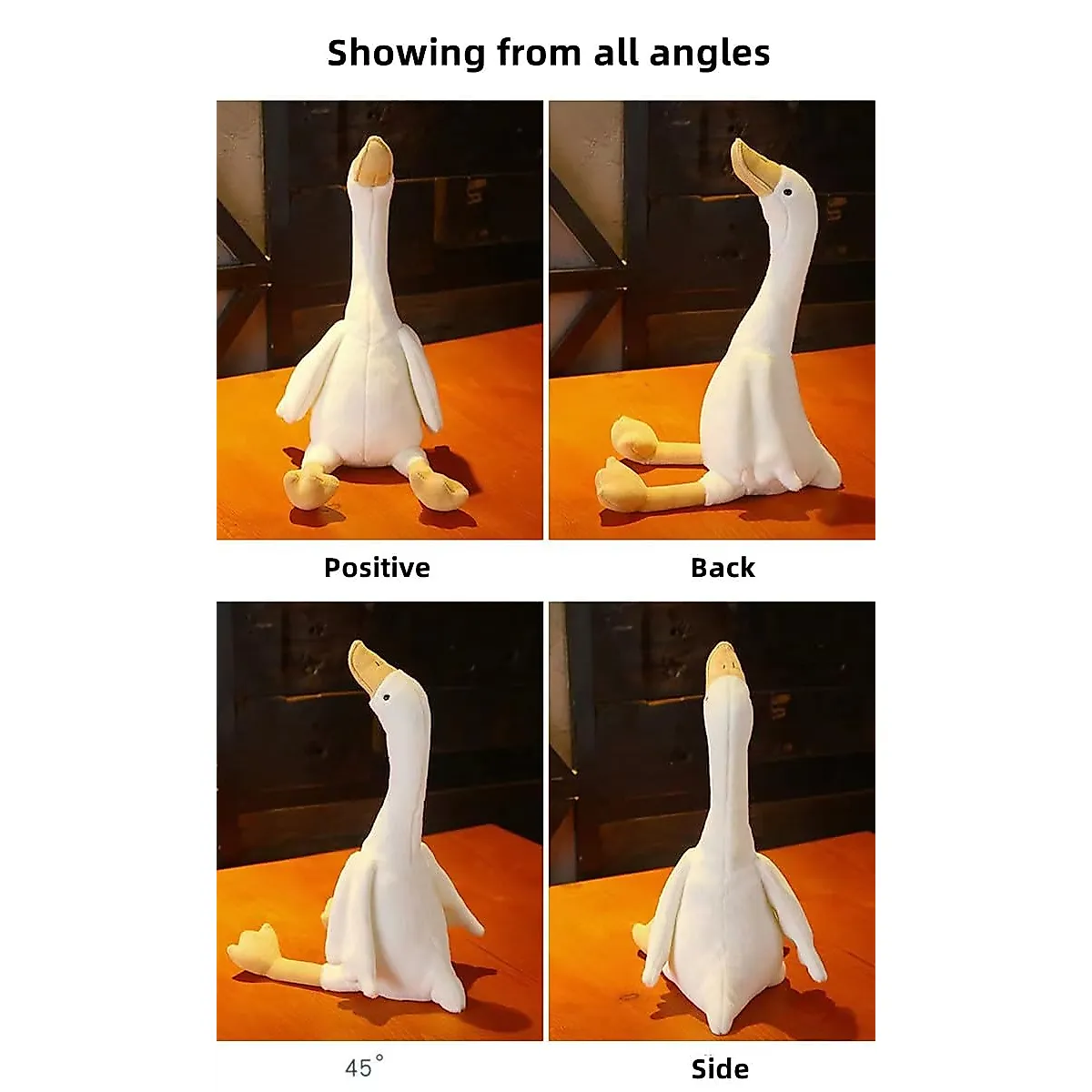 Showing from all angles

Positive

Back

45°

Side