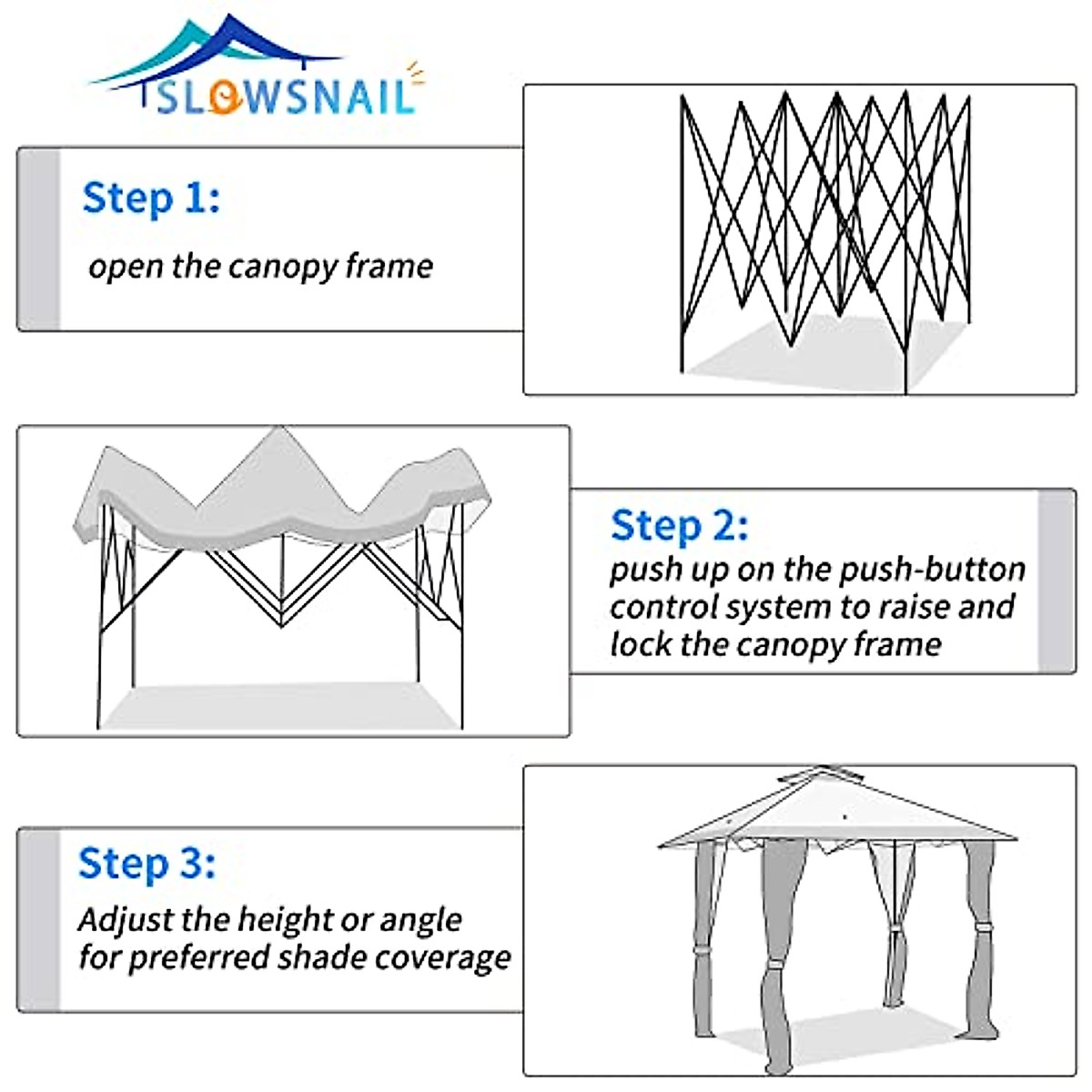 SLOWSNAIL

Step 1:

open the canopy frame

Step 2:

push up on the push-button control system to raise and lock the canopy frame

Step 3:

Adjust the height or angle for preferred shade coverage