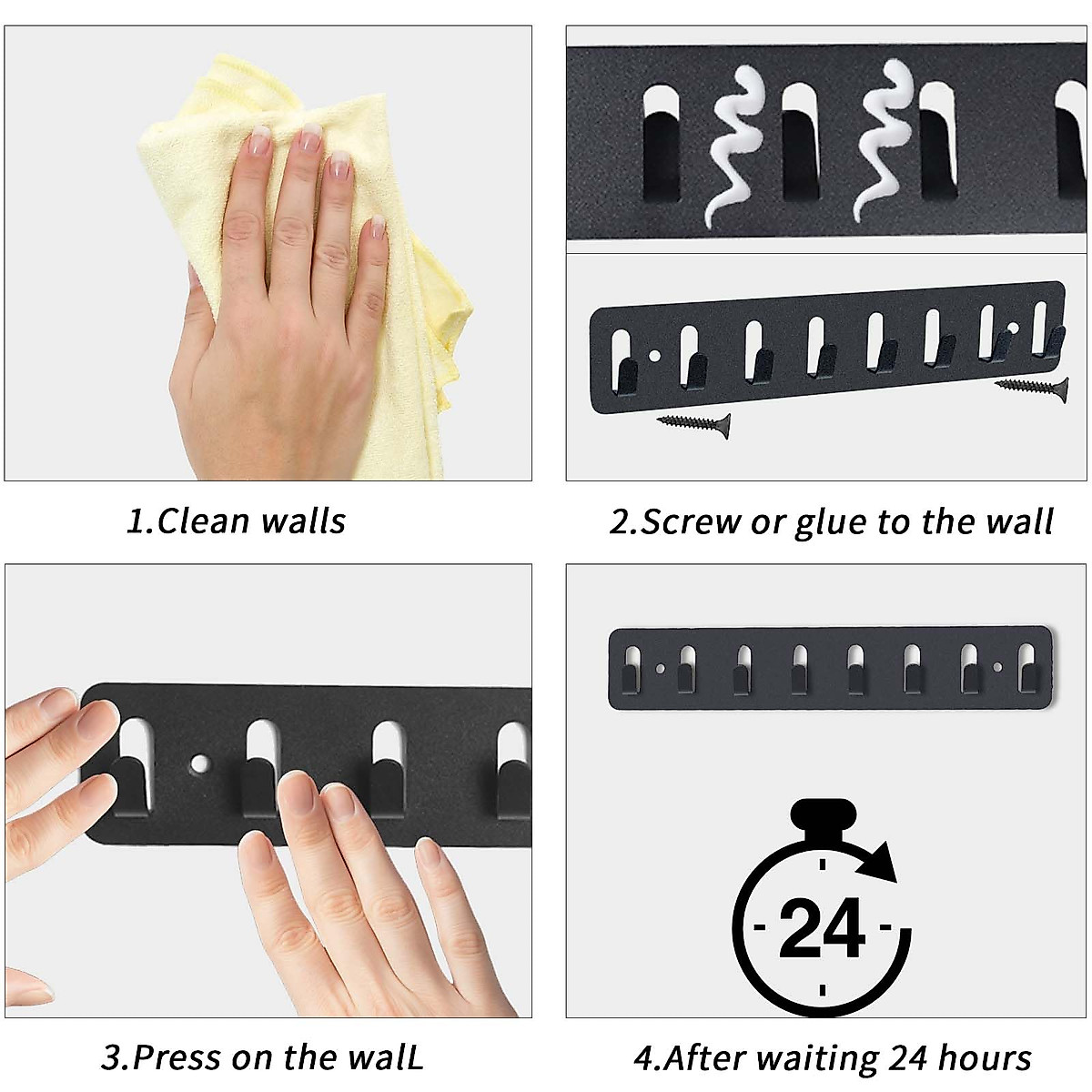 1.Clean walls

2.Screw or glue to the wall

3.Press on the walL

24

4.After waiting 24 hours