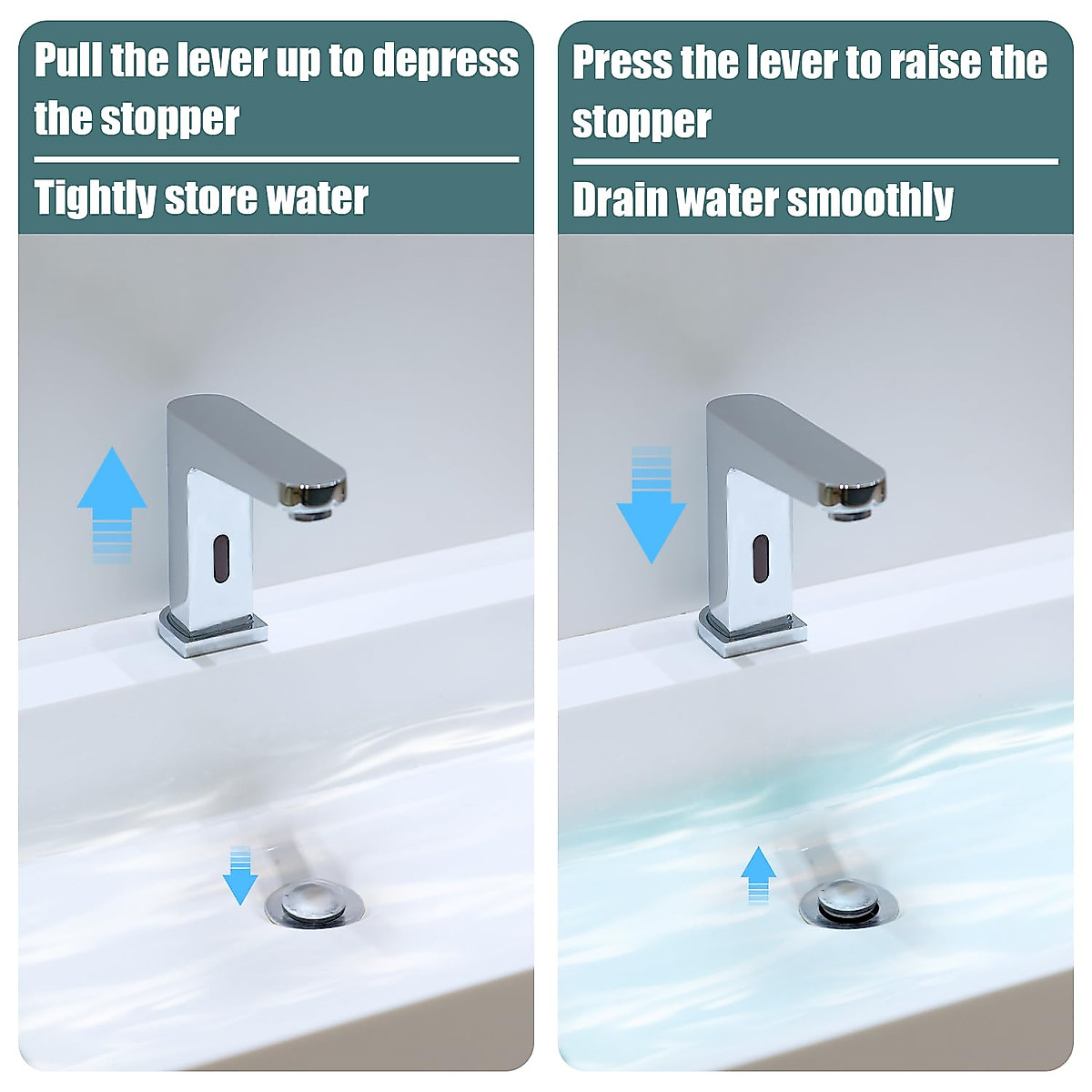 Pull the lever up to depress the stopper

Tightly store water

Press the lever to raise the stopper

Drain water smoothly