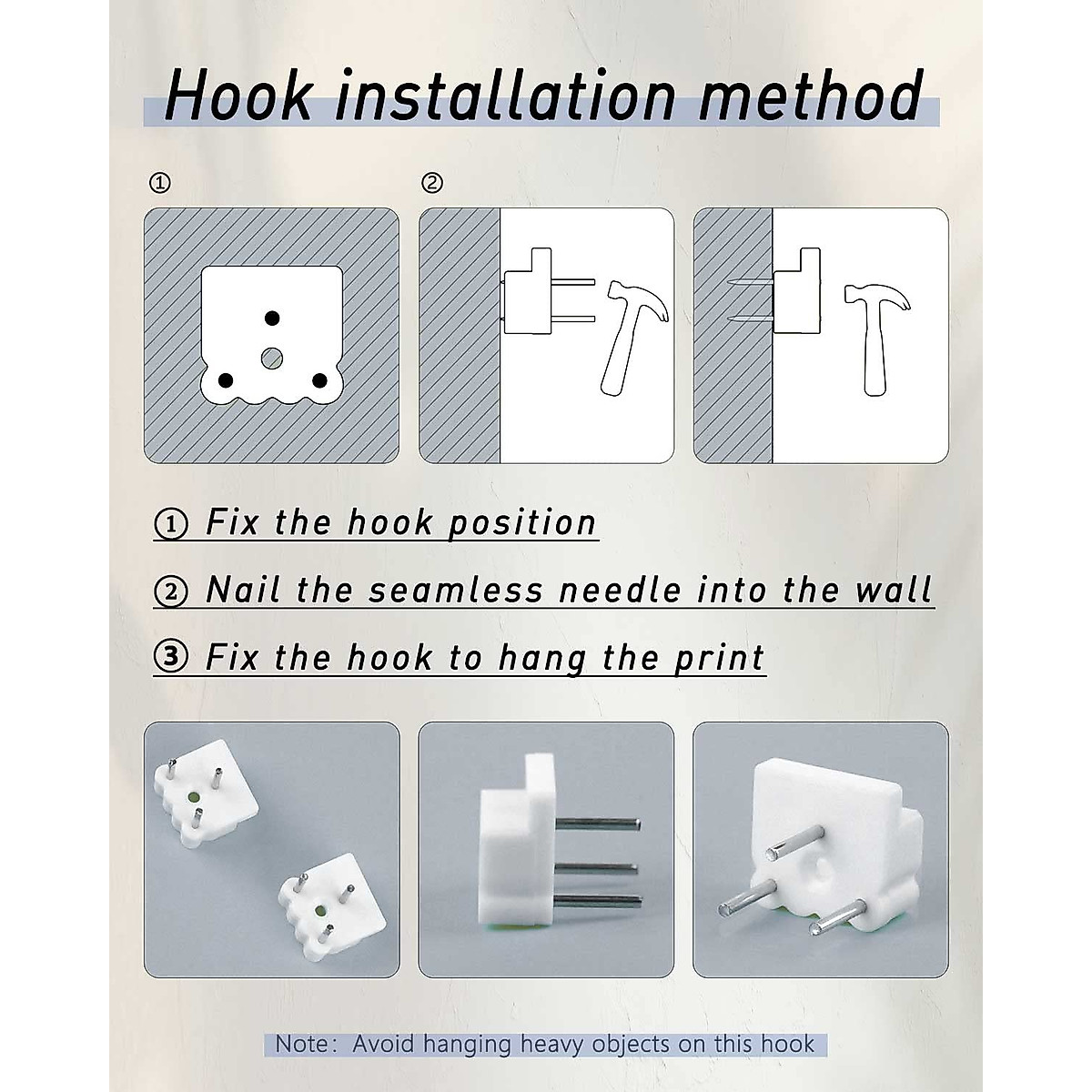 Hook installation method

①

②

① Fix the hook position

② Nail the seamless needle into the wall

③ Fix the hook to hang the print

Note: Avoid hanging heavy objects on this hook