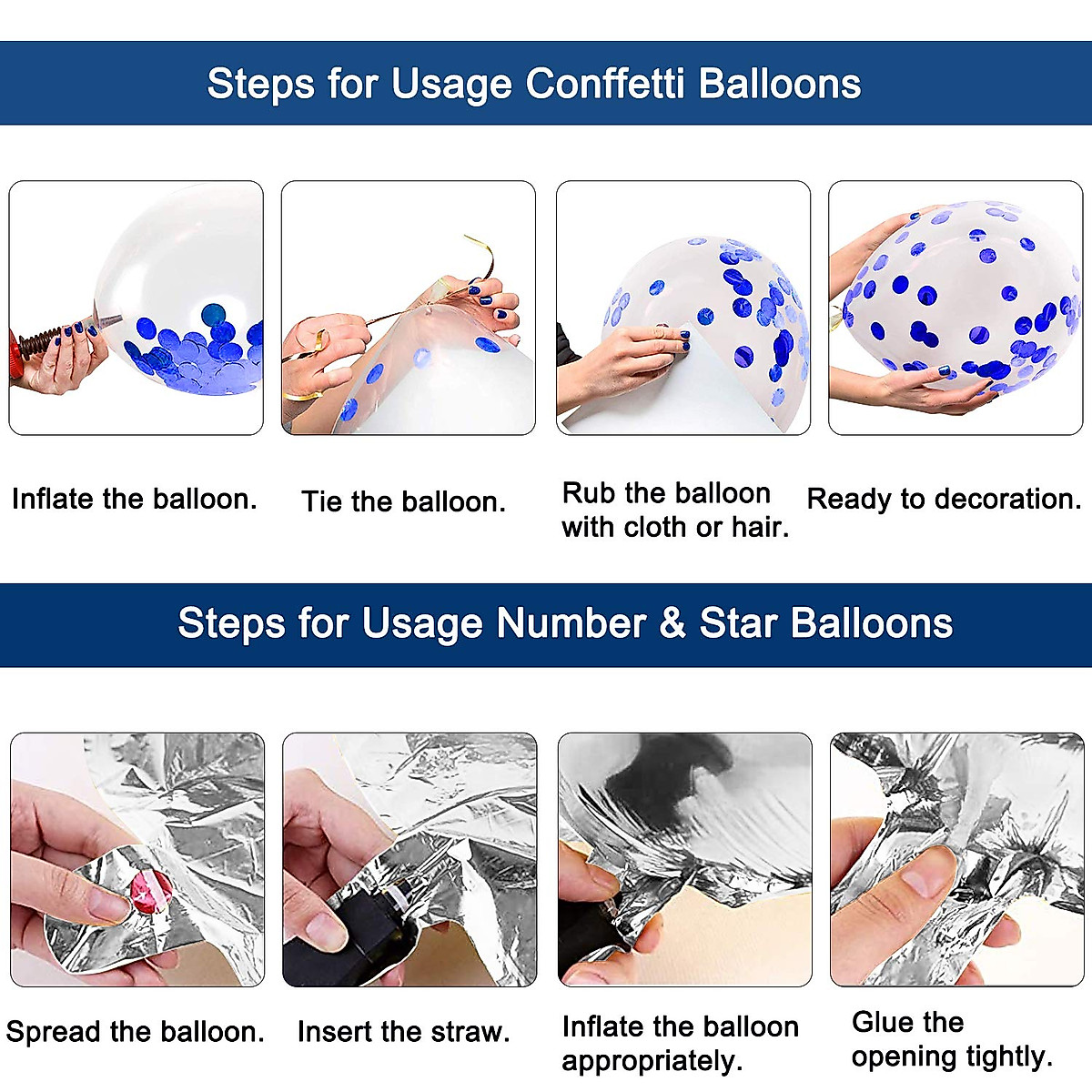 Steps for Usage Conffetti Balloons

Inflate the balloon.

Tie the balloon.

Rub the balloon with cloth or hair.

Ready to decoration.

Steps for Usage Number & Star Balloons

Spread the balloon.

Insert the straw.

Inflate the balloon appropriately.

Glue the opening tightly.