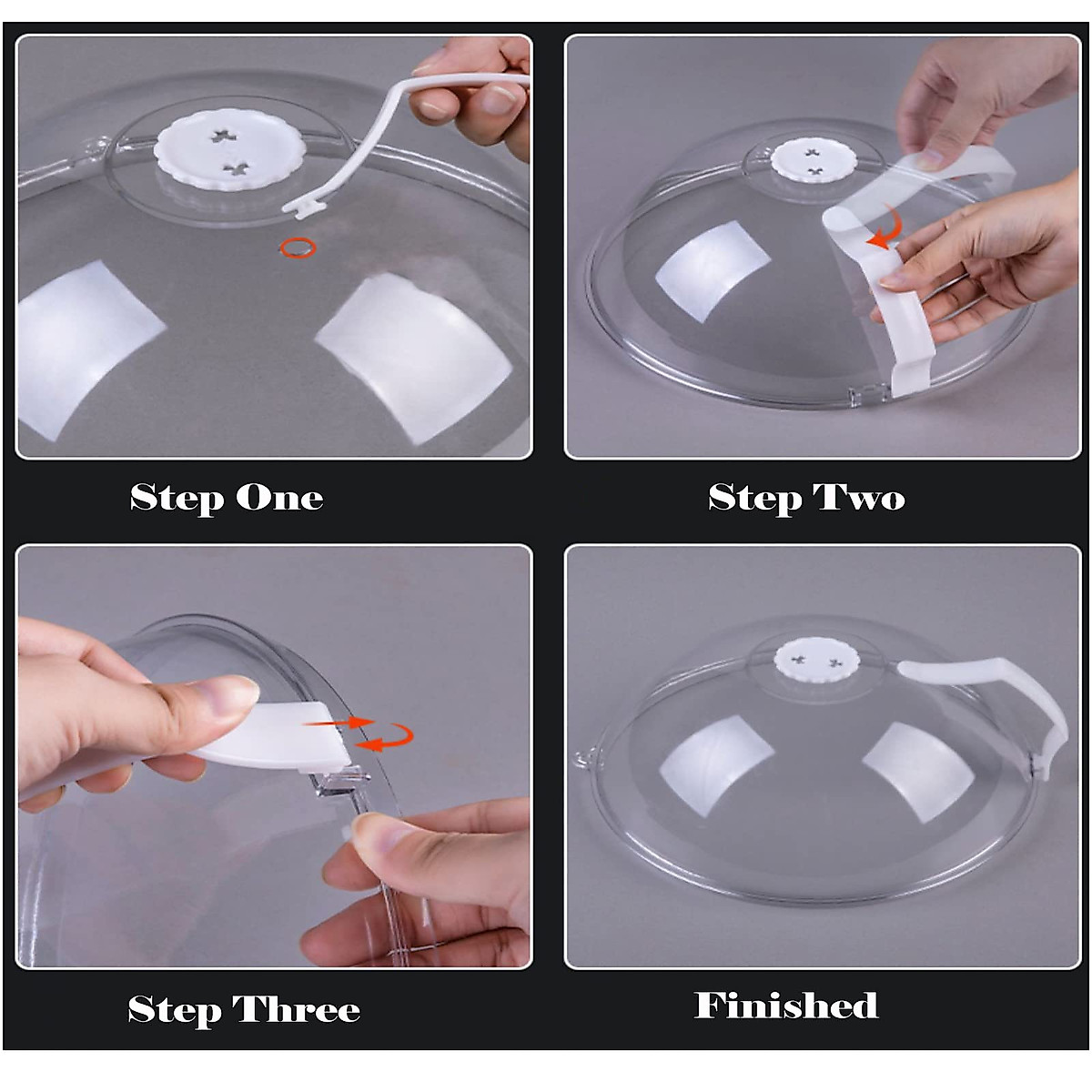 Step One

Step Two

Step Three

Finished