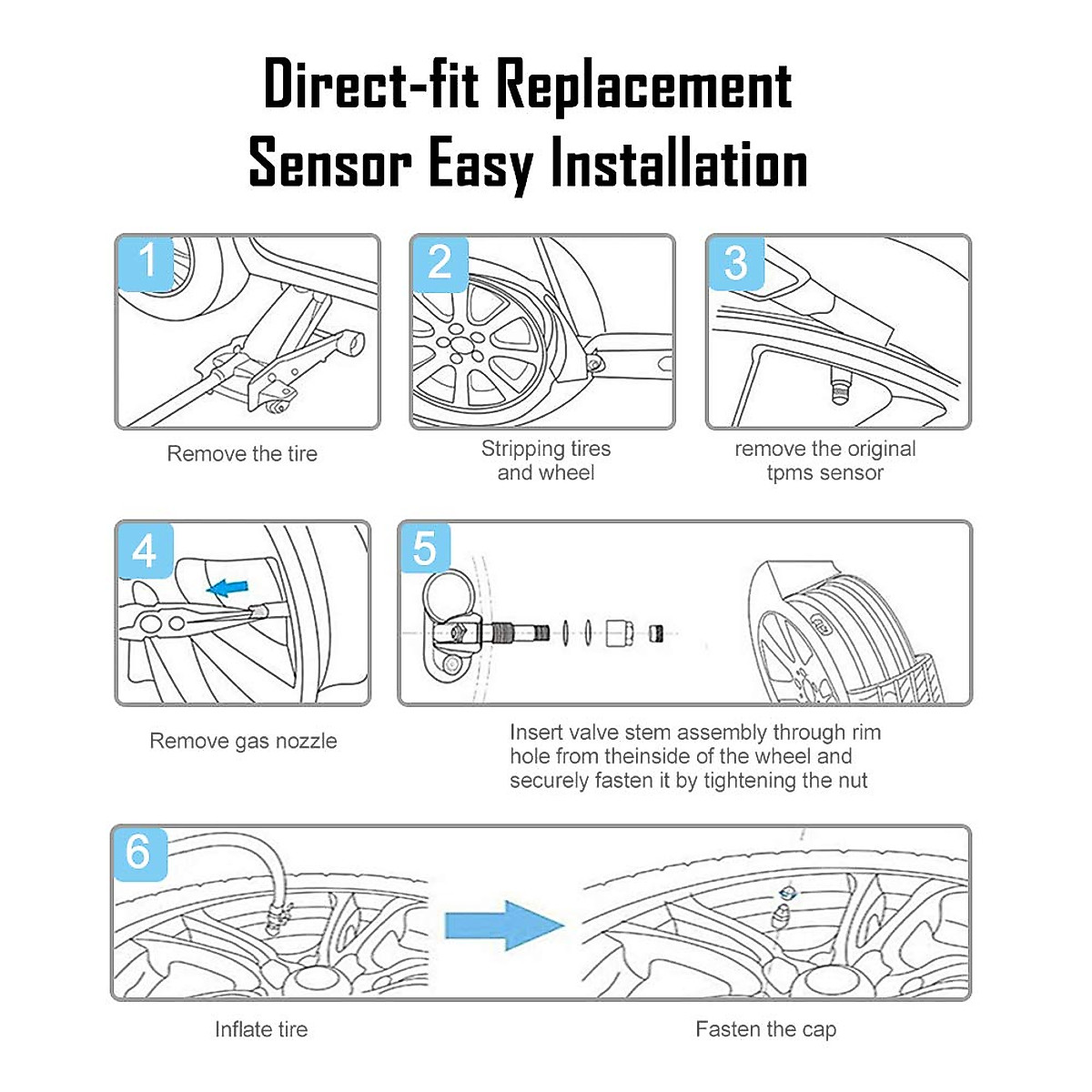 Direct-fit Replacement Sensor Easy Installation

1

Remove the tire

2

Stripping tires and wheel

3

remove the original tpms sensor

4

Remove gas nozzle

5

Insert valve stem assembly through rim hole from theinside of the wheel and securely fasten it by tightening the nut

6

Inflate tire

Fasten the cap