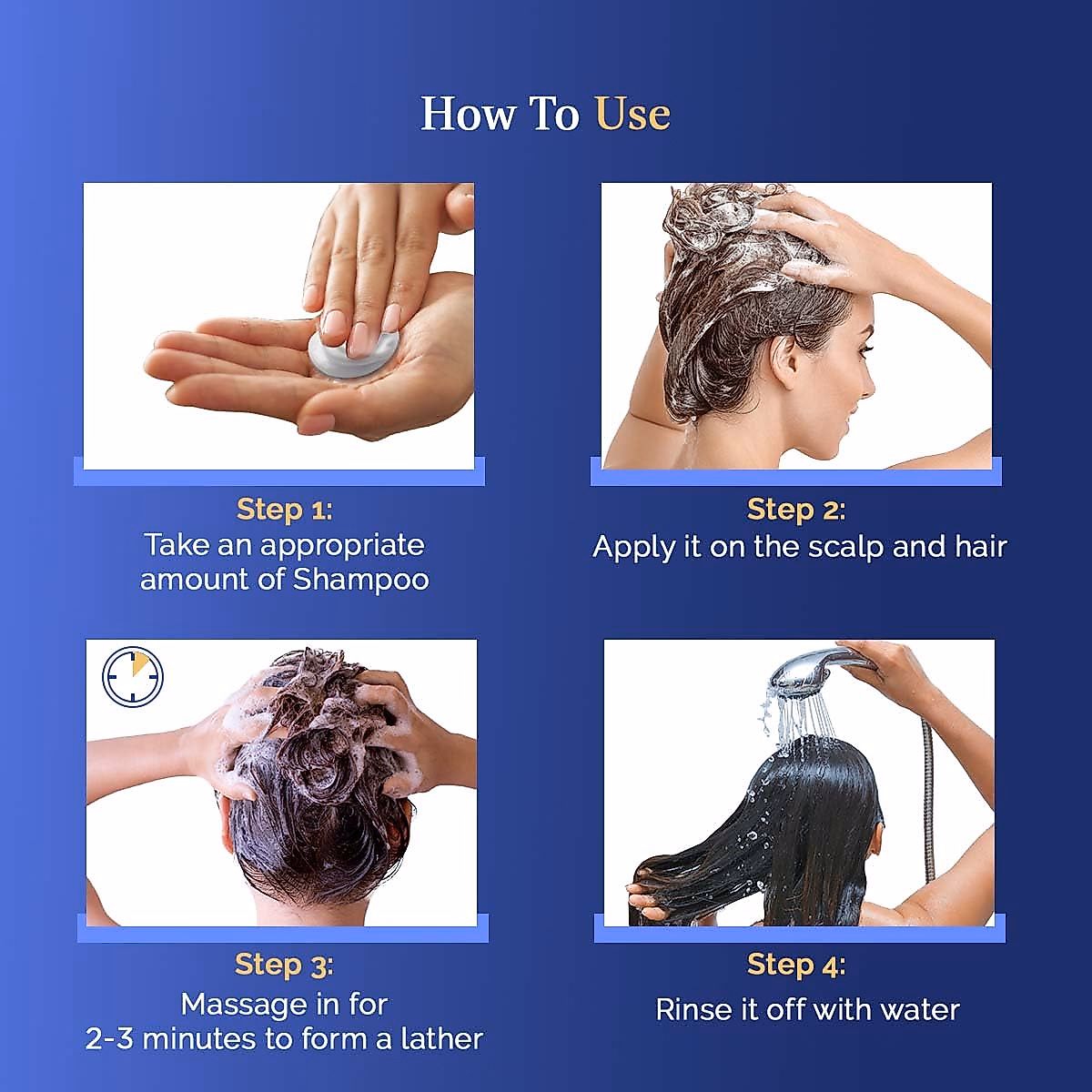 How To Use

Step 1:
Take an appropriate amount of Shampoo

Step 2:
Apply it on the scalp and hair

Step 3:
Massage in for 2-3 minutes to form a lather

Step 4:
Rinse it off with water