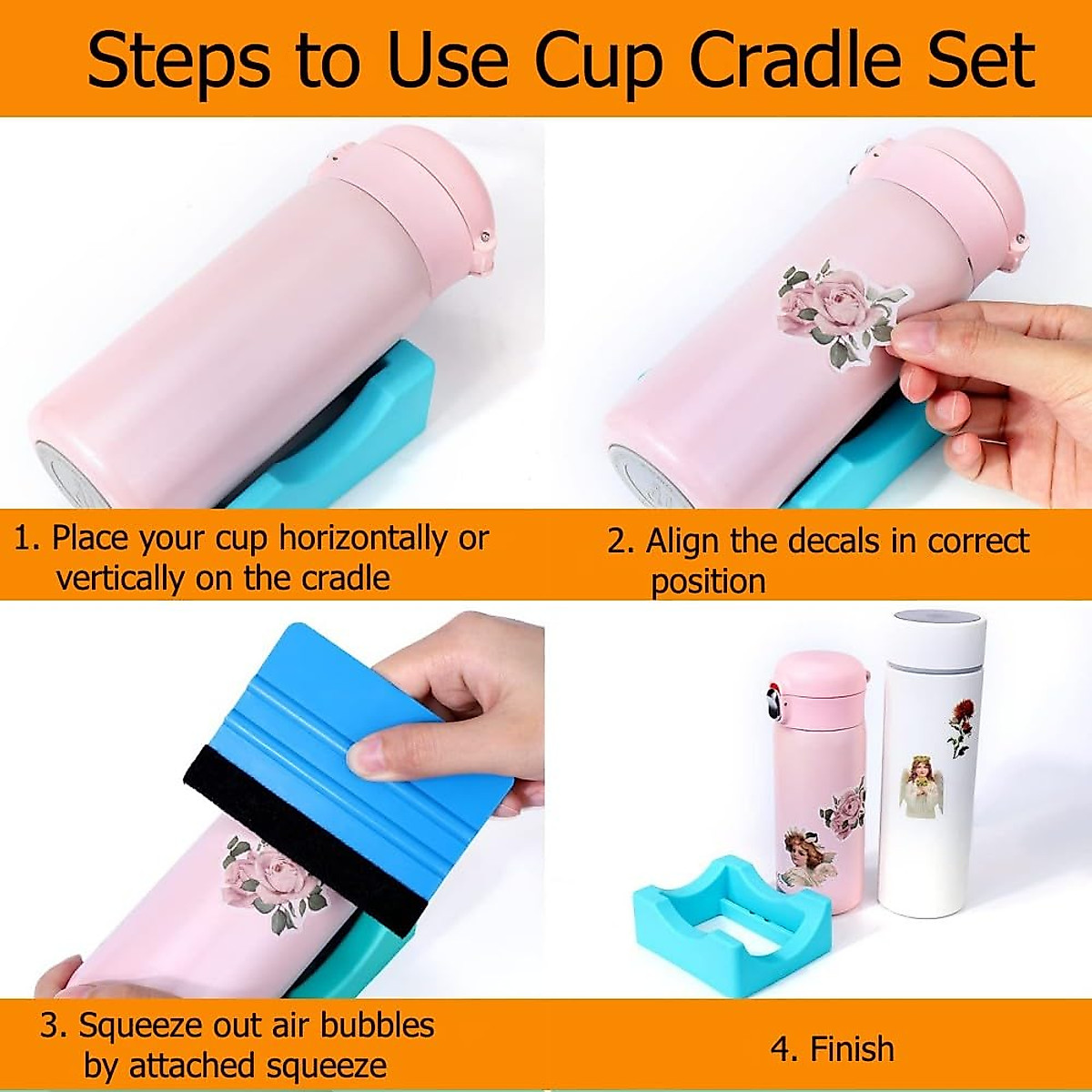 Steps to Use Cup Cradle Set

1. Place your cup horizontally or vertically on the cradle

2. Align the decals in correct position

3. Squeeze out air bubbles by attached squeeze

4. Finish