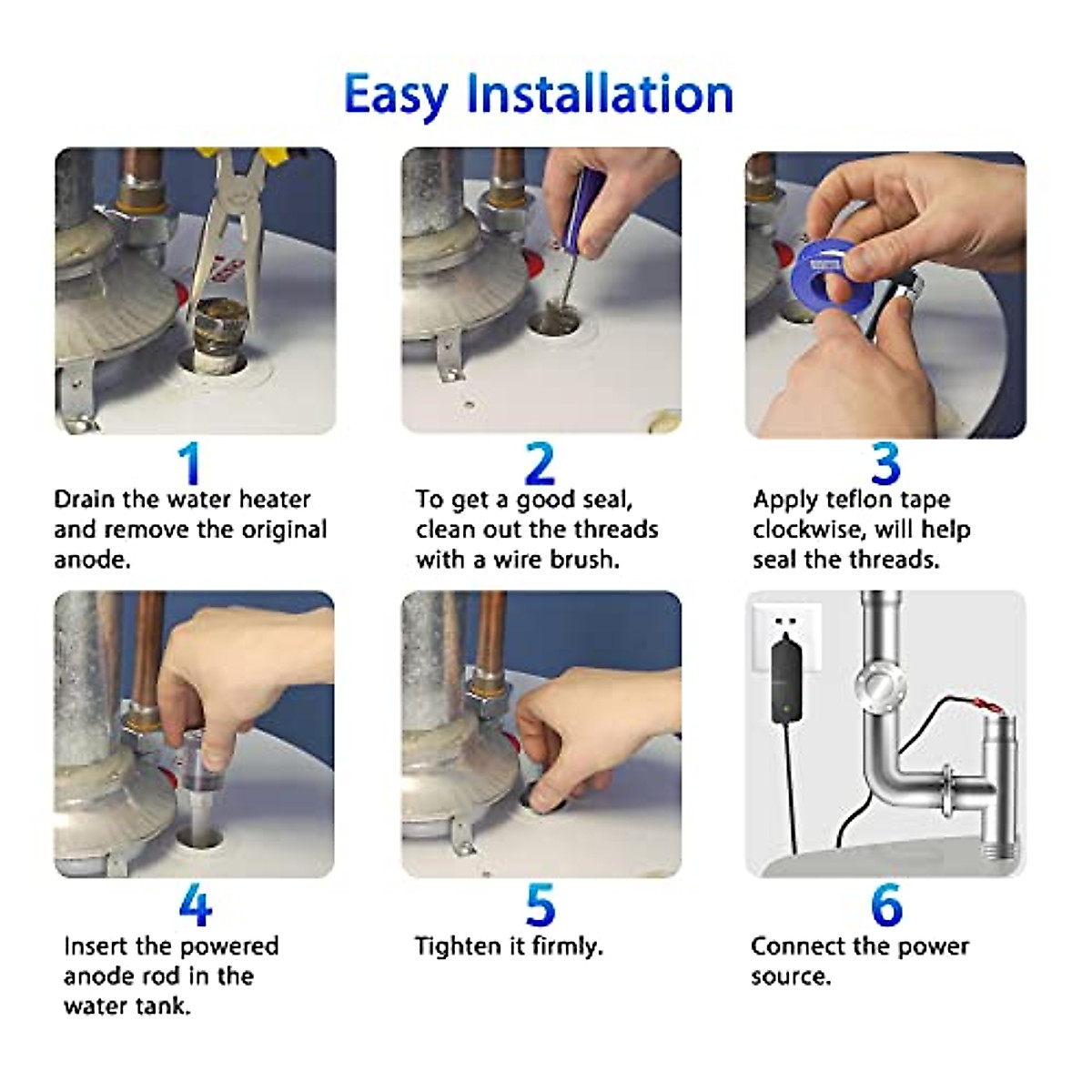 Easy Installation

1
Drain the water heater and remove the original anode.

2
To get a good seal, clean out the threads with a wire brush.

3
Apply teflon tape clockwise, will help seal the threads.

4
Insert the powered anode rod in the water tank.

5
Tighten it firmly.

6
Connect the power source.