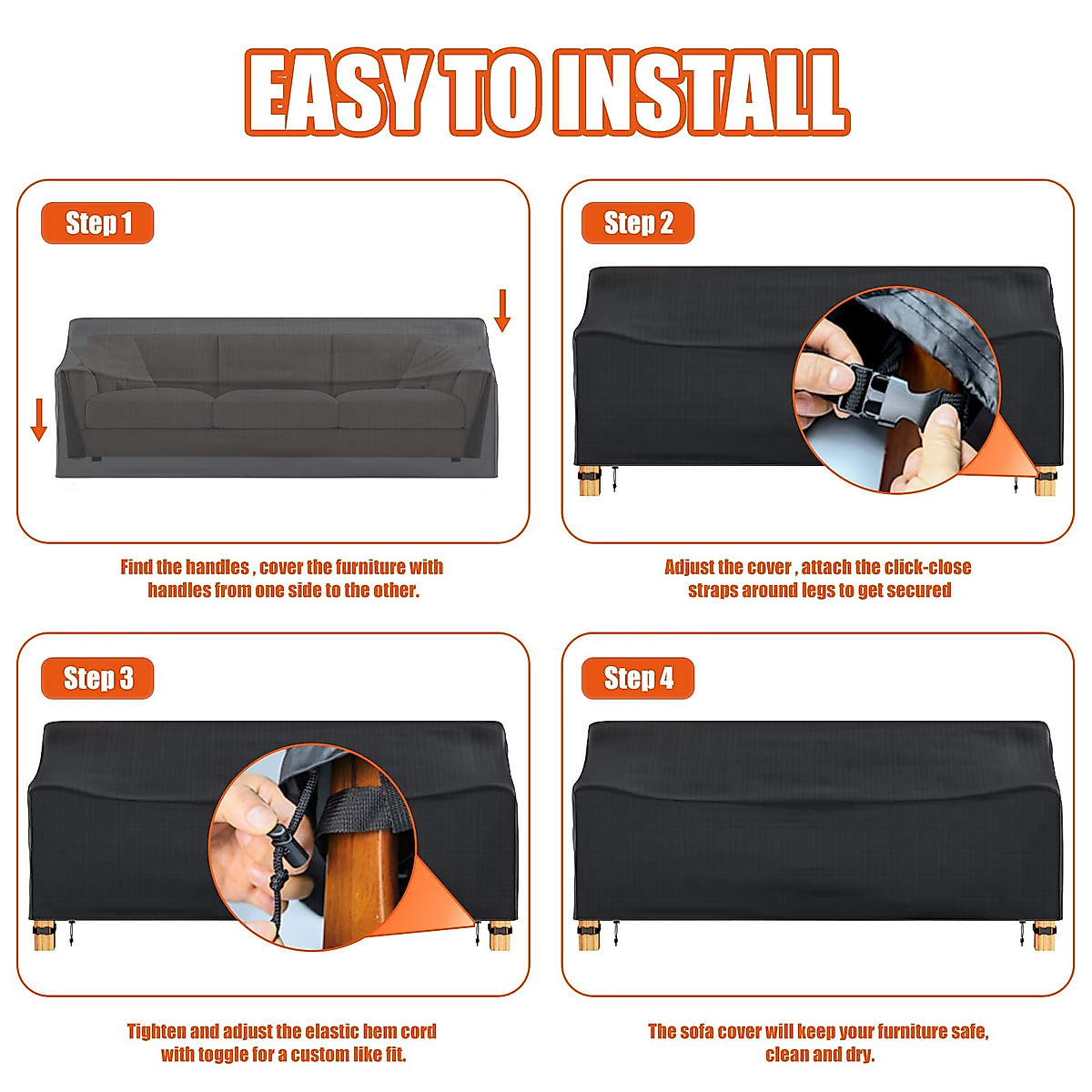 EASY TO INSTALL

Step 1

Find the handles , cover the furniture with handles from one side to the other.

Step 2

Adjust the cover , attach the click-close straps around legs to get secured

Step 3

Tighten and adjust the elastic hem cord with toggle for a custom like fit.

Step 4

The sofa cover will keep your furniture safe, clean and dry.