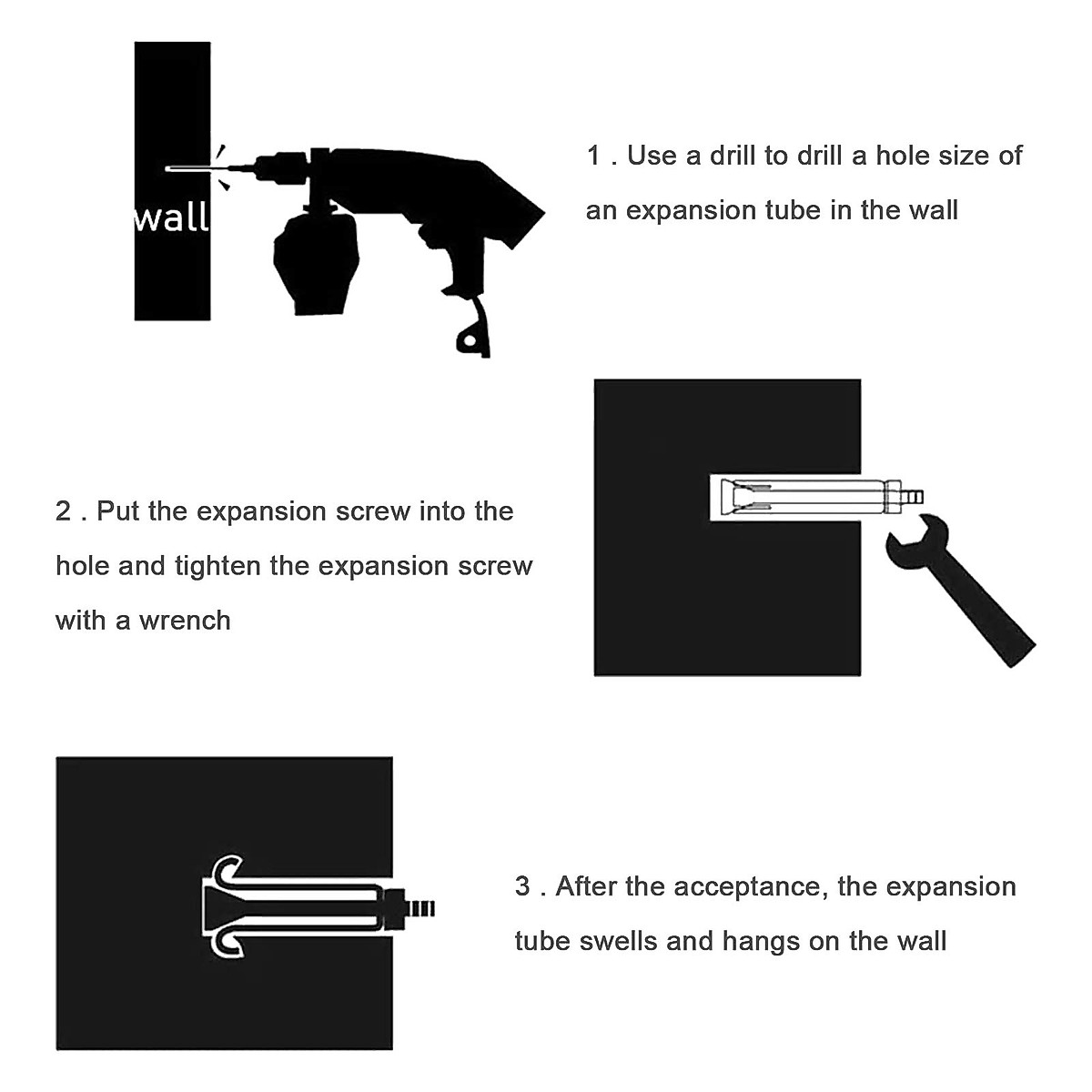 wall

1 . Use a drill to drill a hole size of an expansion tube in the wall

2 . Put the expansion screw into the hole and tighten the expansion screw with a wrench

3 . After the acceptance, the expansion tube swells and hangs on the wall