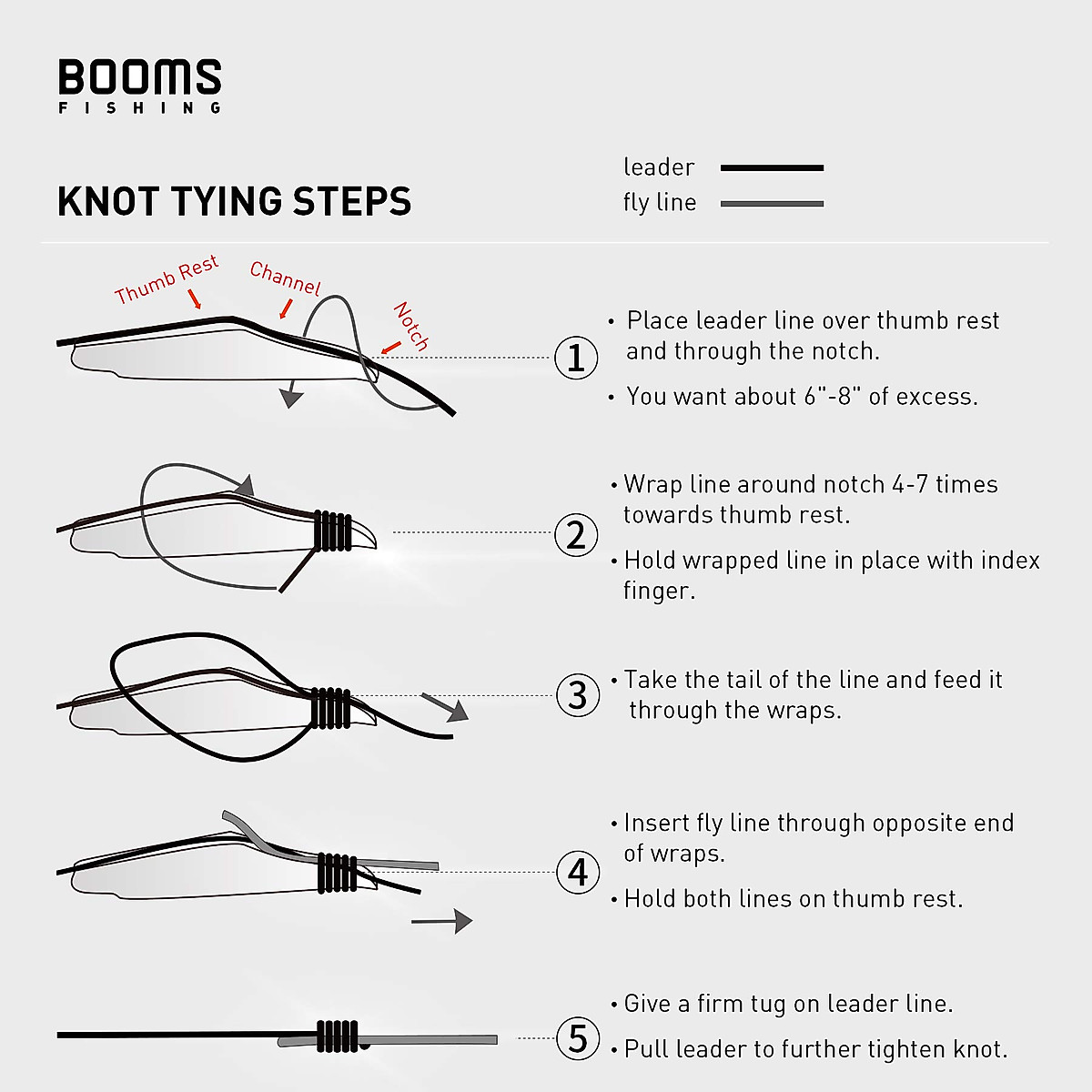 BOOMS
FISHING

KNOT TYING STEPS

leader
fly line

Thumb Rest
Channel
Notch

1
• Place leader line over thumb rest and through the notch.
• You want about 6"-8" of excess.

2
• Wrap line around notch 4-7 times towards thumb rest.
• Hold wrapped line in place with index finger.

3
• Take the tail of the line and feed it through the wraps.

4
• Insert fly line through opposite end of wraps.
• Hold both lines on thumb rest.

5
• Give a firm tug on leader line.
• Pull leader to further tighten knot.