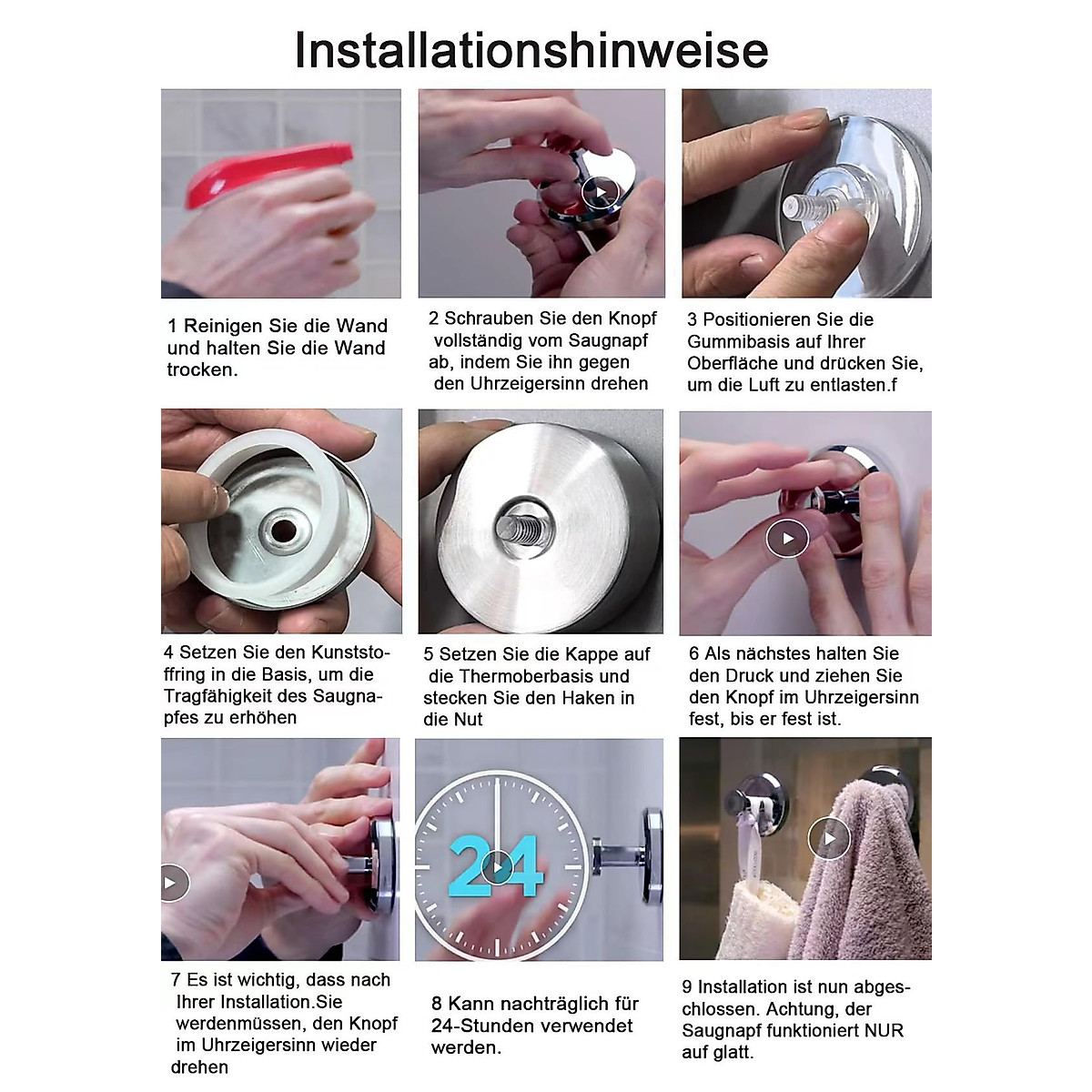 Installationshinweise

1 Reinigen Sie die Wand und halten Sie die Wand trocken.

2 Schrauben Sie den Knopf vollständig vom Saugnapf ab, indem Sie ihn gegen den Uhrzeigersinn drehen

3 Positionieren Sie die Gummibasis auf Ihrer Oberfläche und drücken Sie, um die Luft zu entlasten.f

4 Setzen Sie den Kunststoffring in die Basis, um die Tragfähigkeit des Saugnapfes zu erhöhen

5 Setzen Sie die Kappe auf die Thermoberbasis und stecken Sie den Haken in die Nut

6 Als nächstes halten Sie den Druck und ziehen Sie den Knopf im Uhrzeigersinn fest, bis er fest ist.

24

7 Es ist wichtig, dass nach Ihrer Installation.Sie werdenmüssen, den Knopf im Uhrzeigersinn wieder drehen

8 Kann nachträglich für 24-Stunden verwendet werden.

9 Installation ist nun abgeschlossen. Achtung, der Saugnapf funktioniert NUR auf glatt.