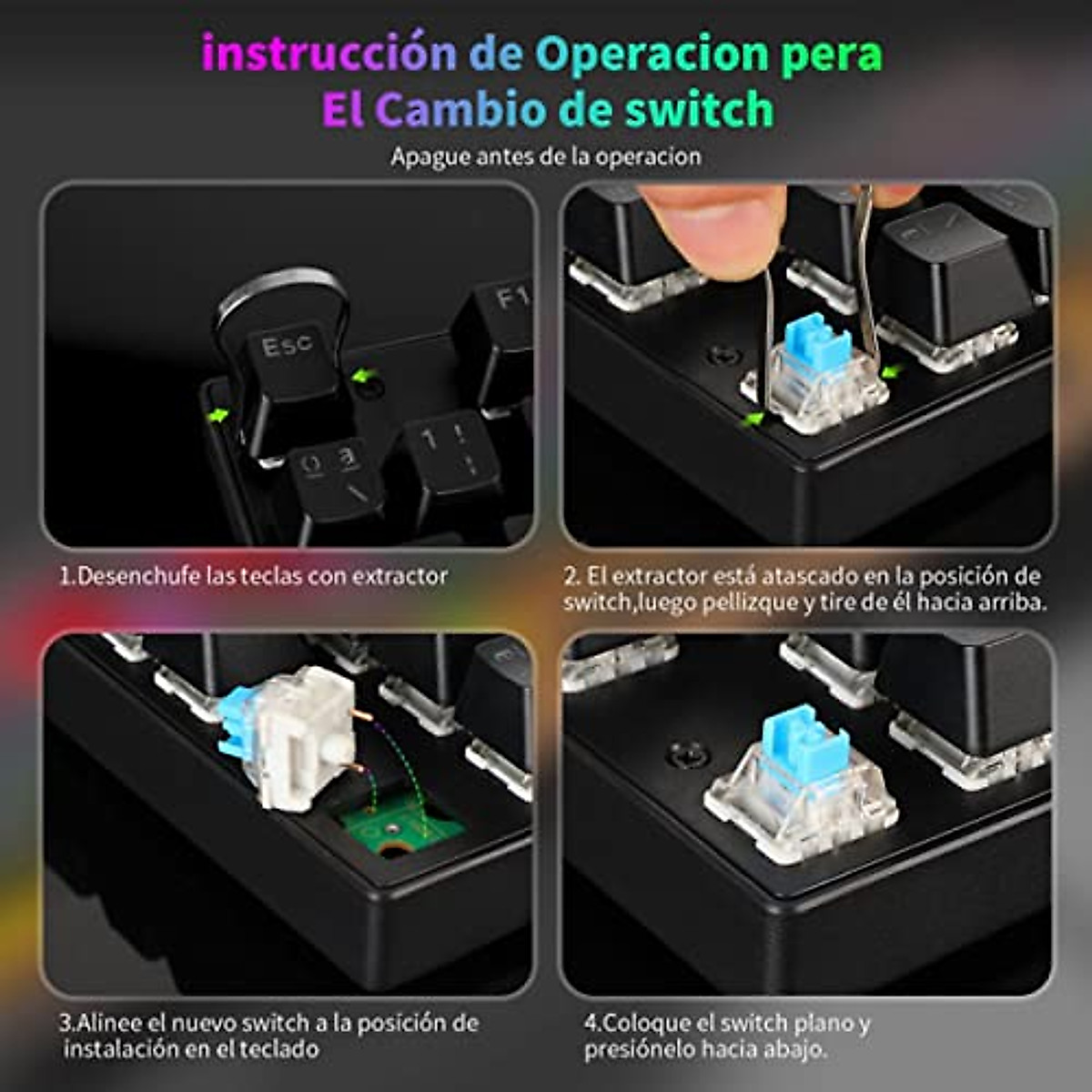 instrucción de Operacion pera
El Cambio de switch

Apague antes de la operacion

Esc

F1

1.Desenchufe las teclas con extractor

2. El extractor está atascado en la posición de switch,luego pellizque y tire de él hacia arriba.

3.Alinee el nuevo switch a la posición de instalación en el teclado

4.Coloque el switch plano y presiónelo hacia abajo.