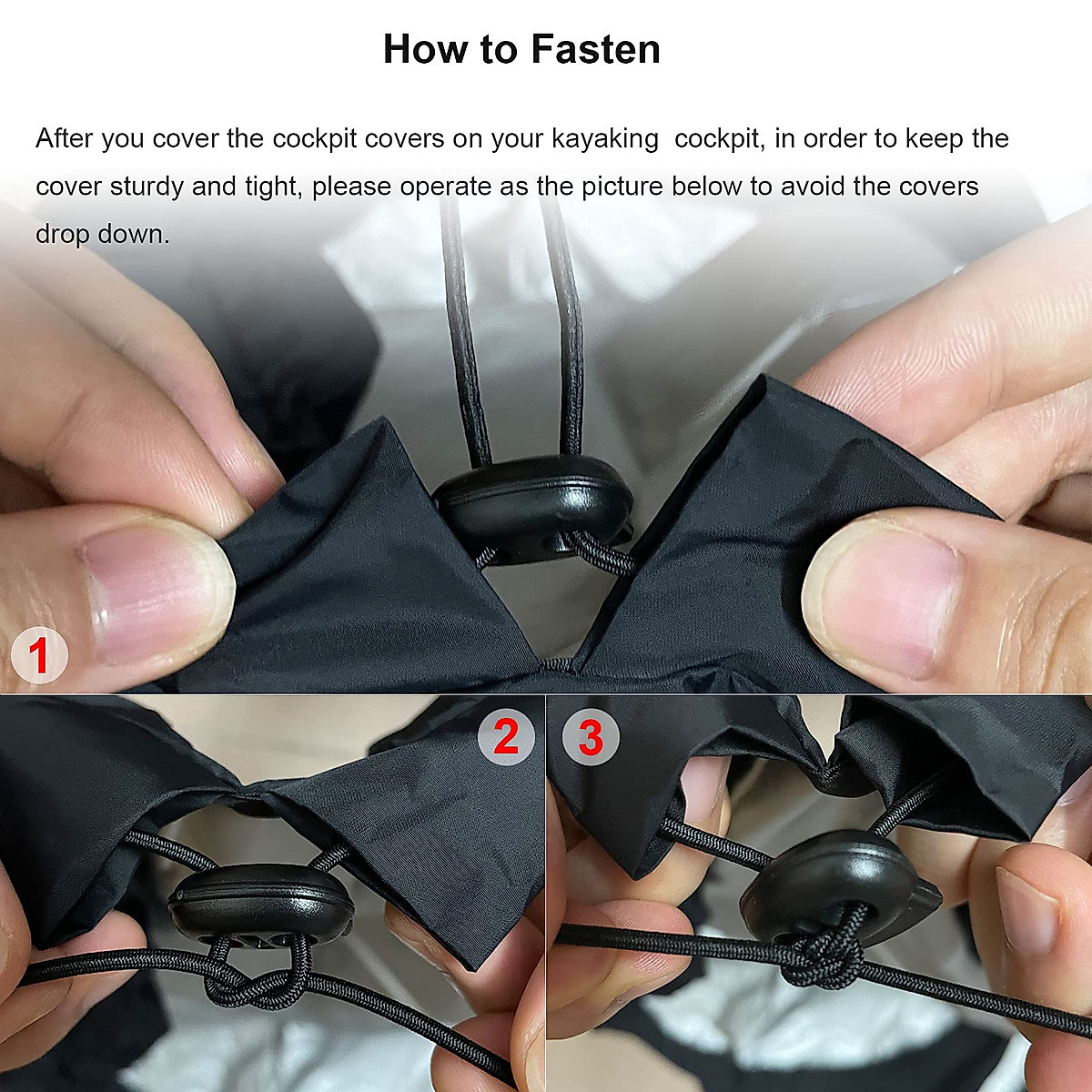 How to Fasten

After you cover the cockpit covers on your kayaking  cockpit, in order to keep the cover sturdy and tight, please operate as the picture below to avoid the covers drop down.

1

2

3