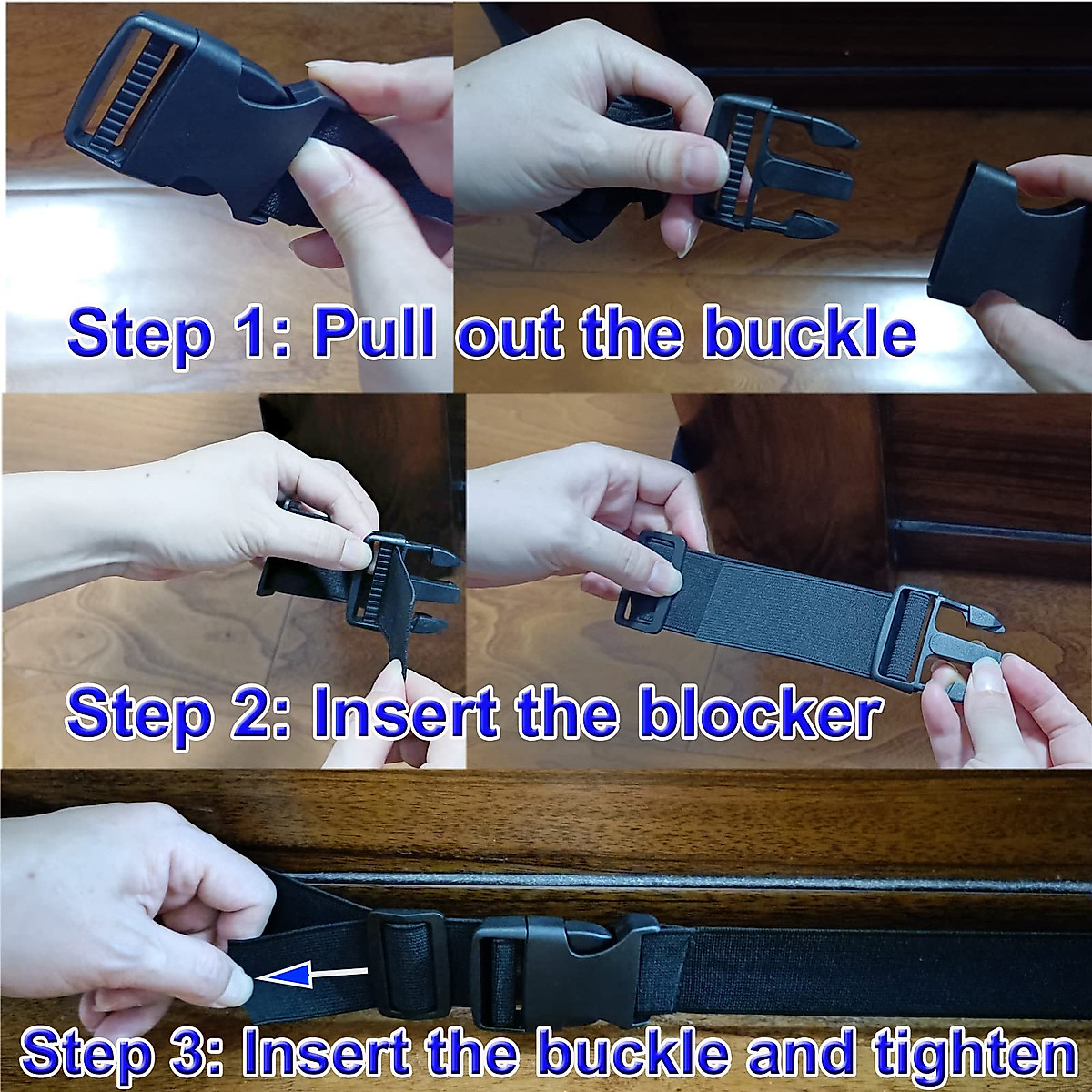 Step 1: Pull out the buckle

Step 2: Insert the blocker

Step 3: Insert the buckle and tighten