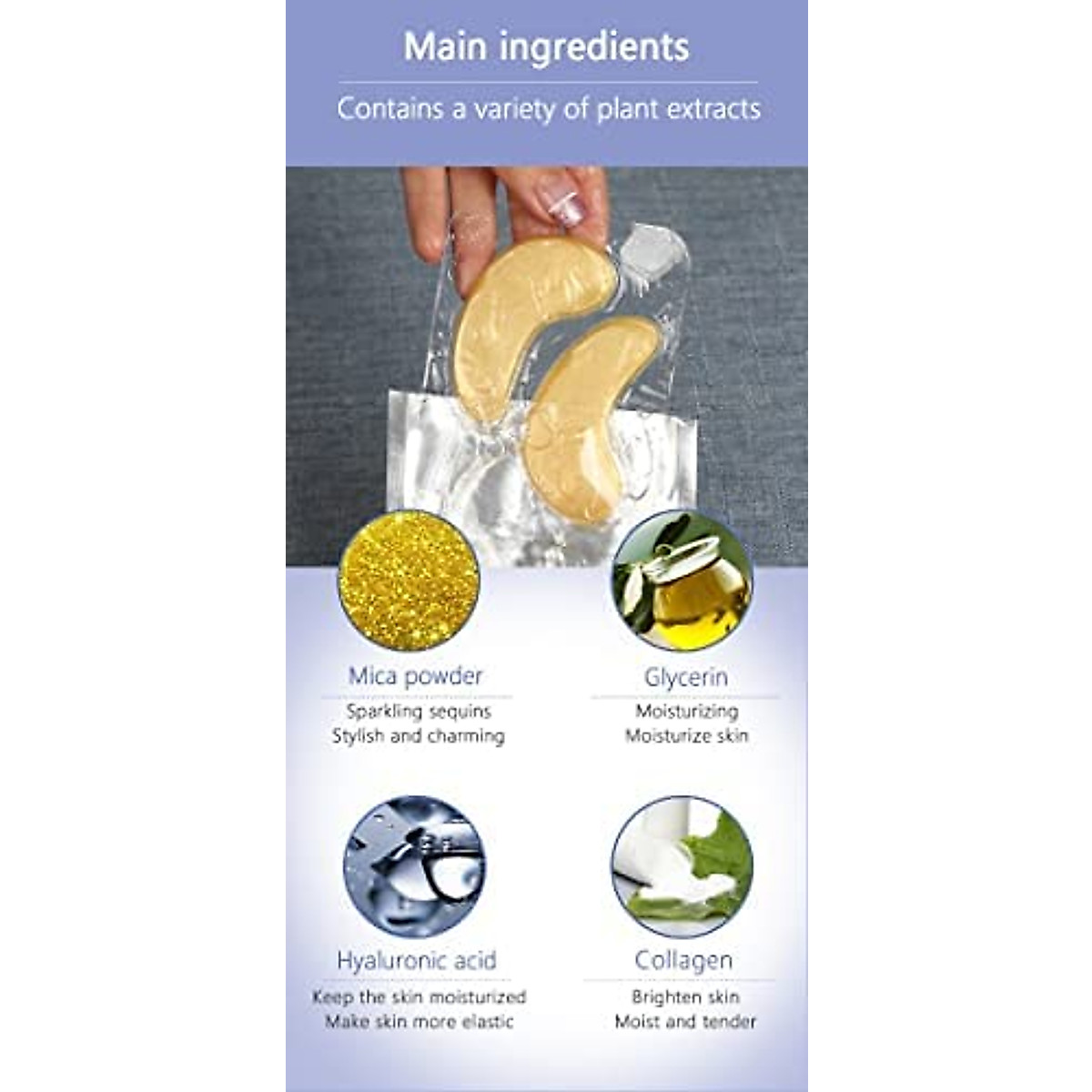 Main ingredients

Contains a variety of plant extracts

Mica powder

Sparkling sequins
Stylish and charming

Glycerin

Moisturizing
Moisturize skin

Hyaluronic acid

Keep the skin moisturized
Make skin more elastic

Collagen

Brighten skin
Moist and tender