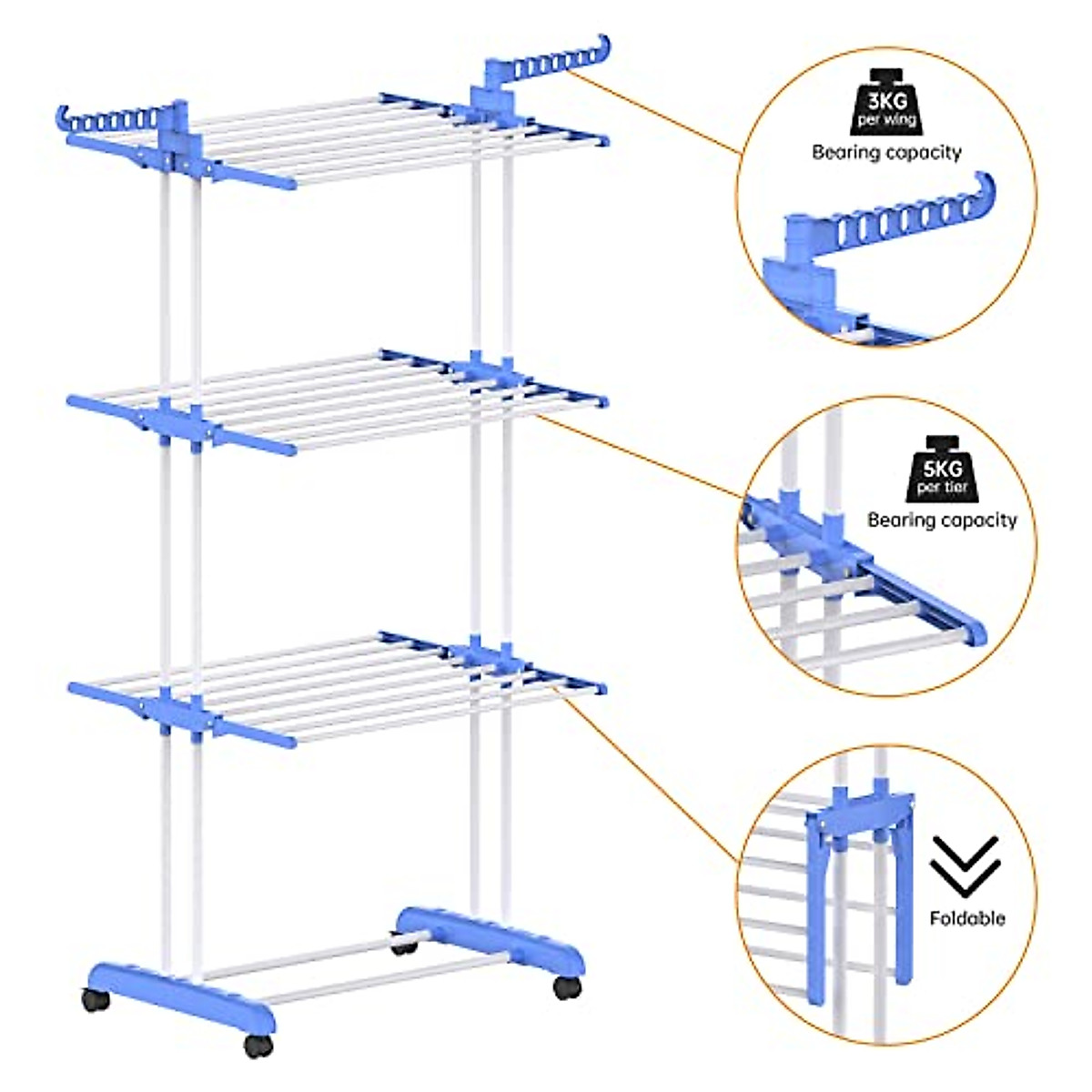 3KG
per wing
Bearing capacity

5KG
per tier
Bearing capacity

Foldable