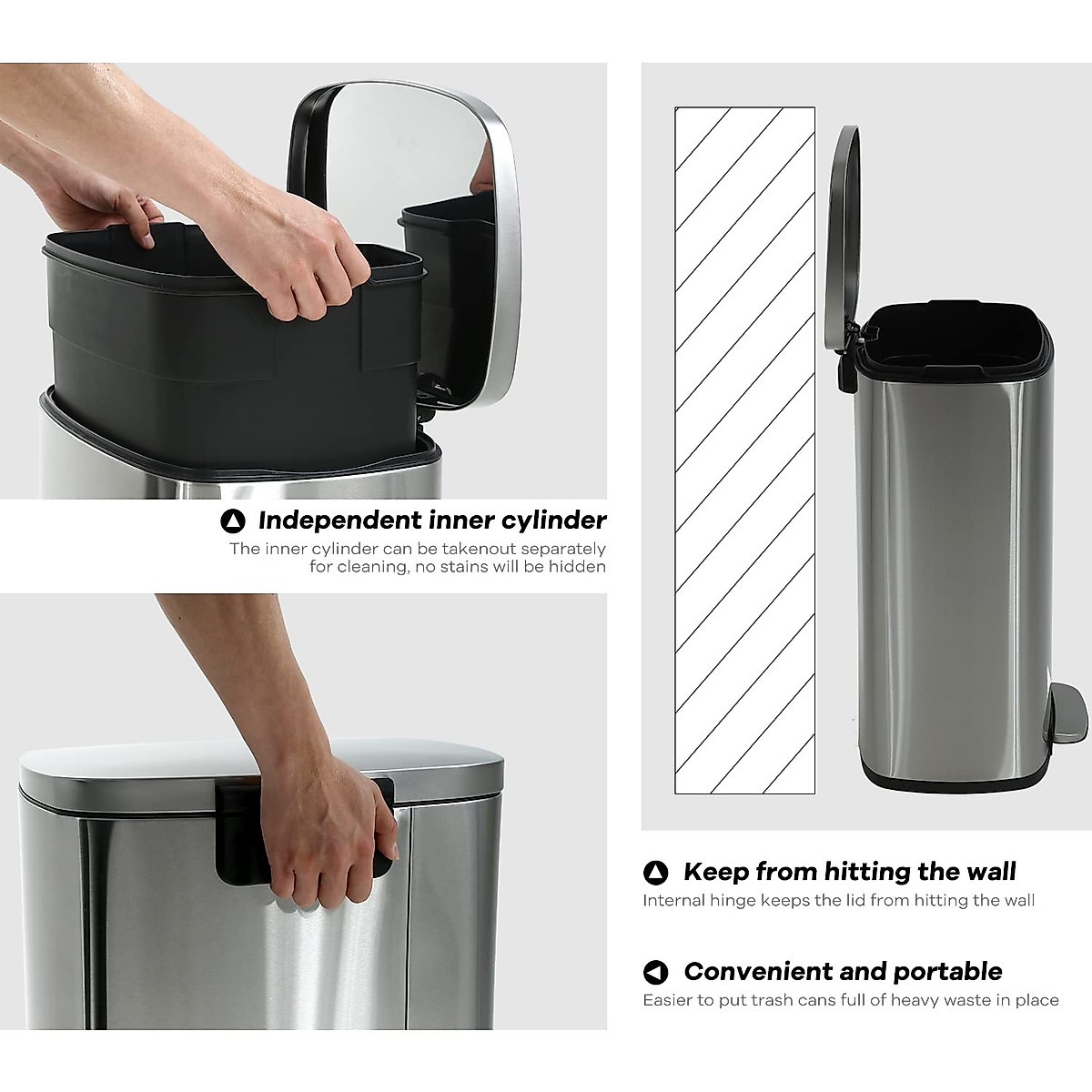 Independent inner cylinder
The inner cylinder can be takenout separately for cleaning, no stains will be hidden

Keep from hitting the wall
Internal hinge keeps the lid from hitting the wall

Convenient and portable
Easier to put trash cans full of heavy waste in place