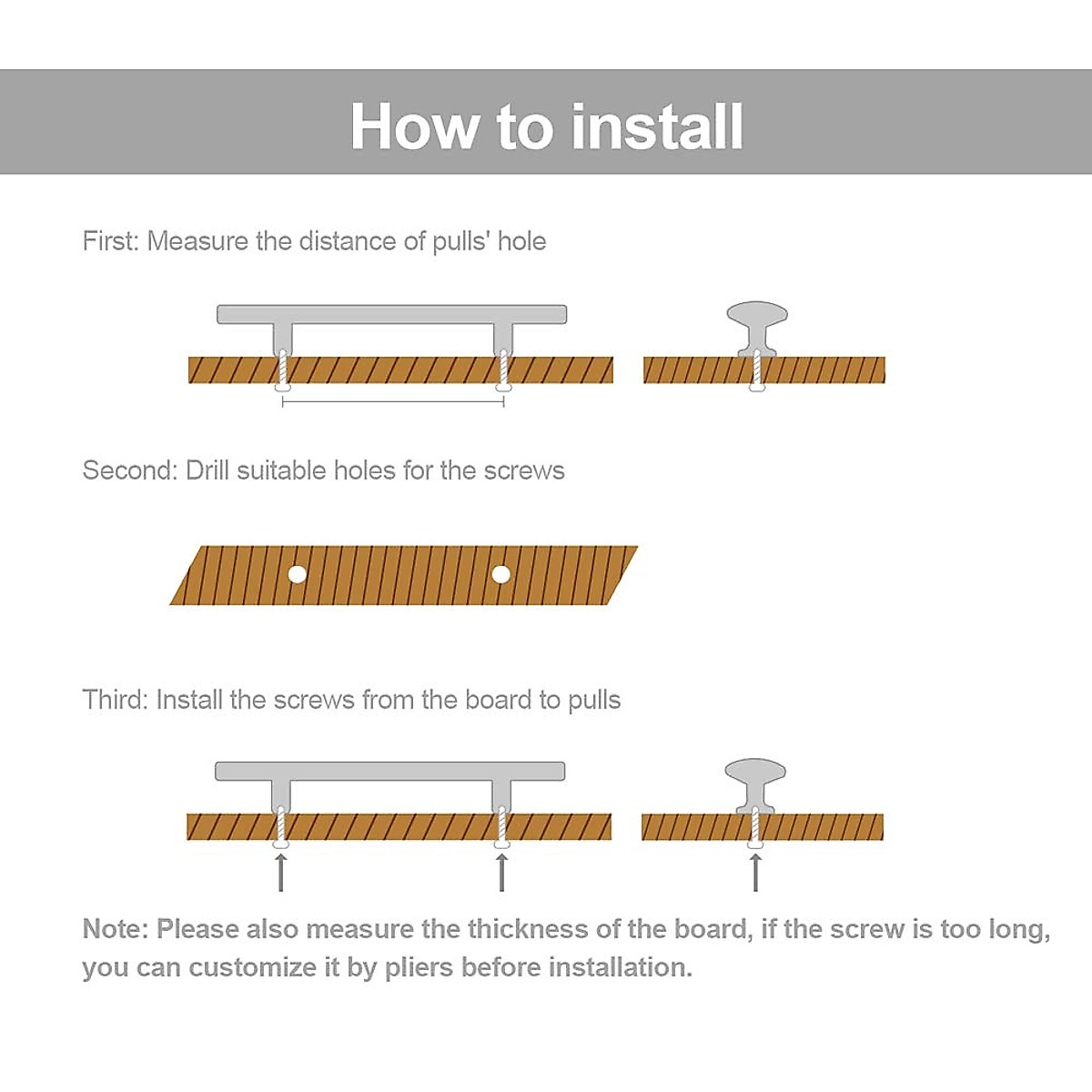 How to install

First: Measure the distance of pulls' hole

Second: Drill suitable holes for the screws

Third: Install the screws from the board to pulls

Note: Please also measure the thickness of the board, if the screw is too long, you can customize it by pliers before installation.