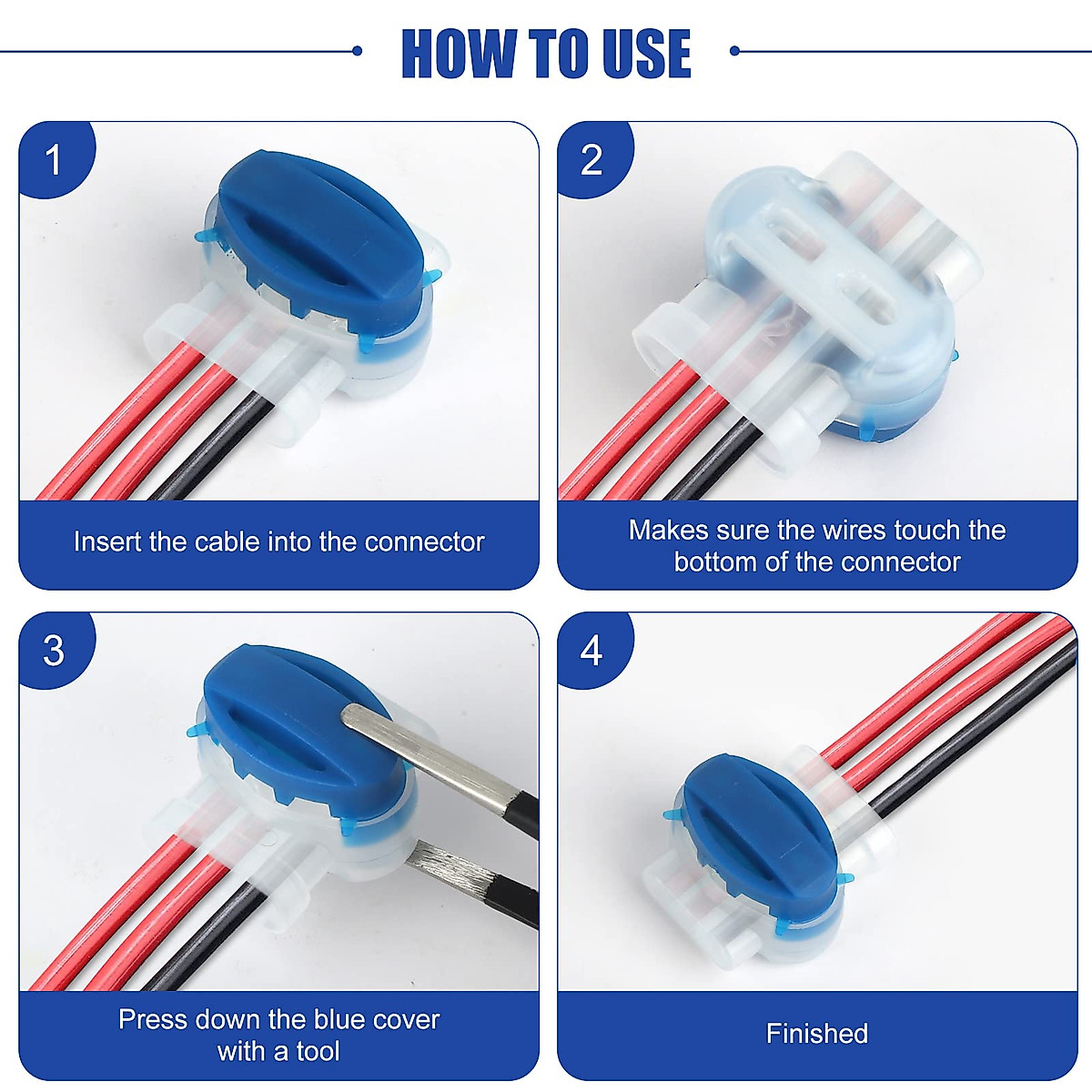 HOW TO USE

1

Insert the cable into the connector

2

Makes sure the wires touch the bottom of the connector

3

Press down the blue cover with a tool

4

Finished