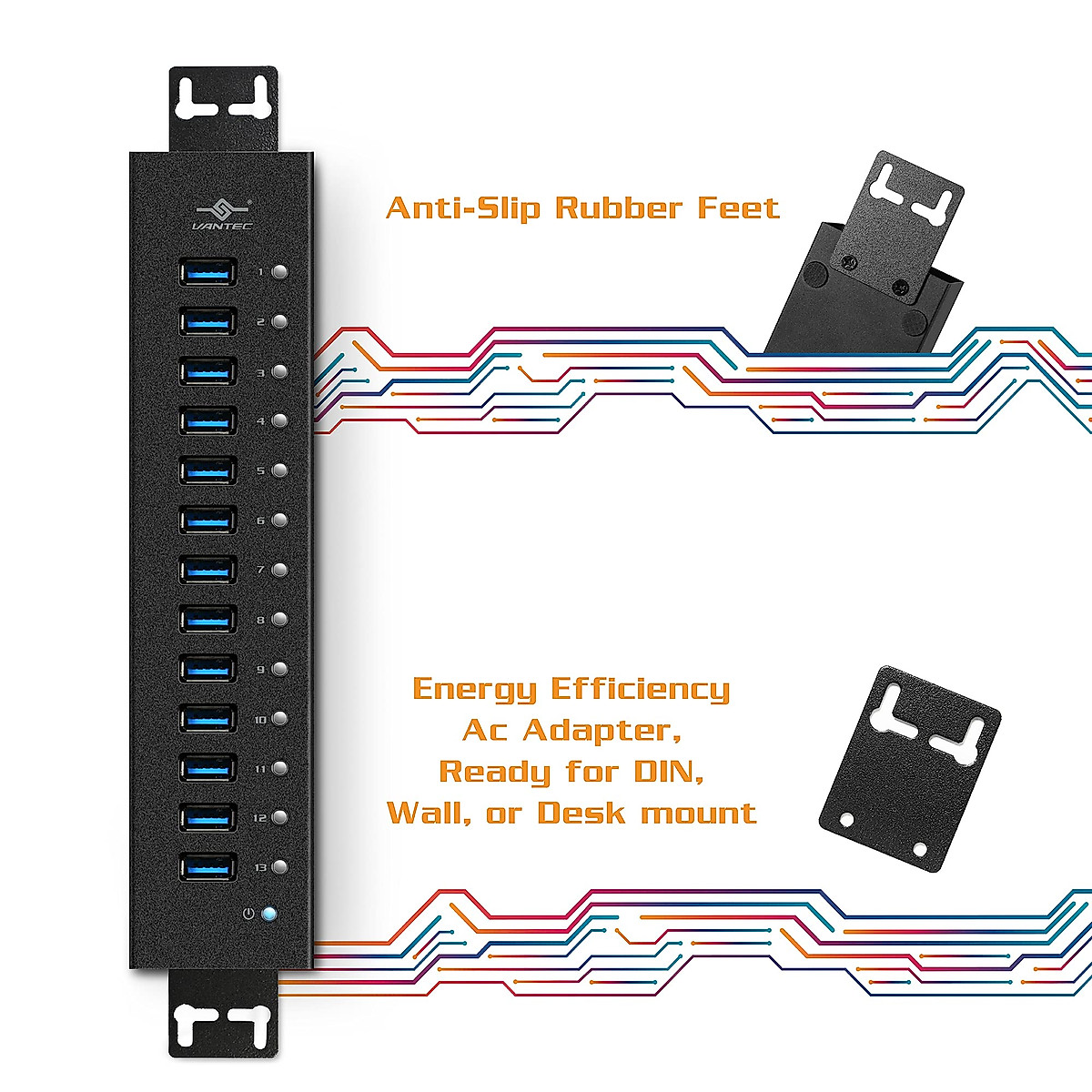 VANTEC

1
2
3
4
5
6
7
8
9
10
11
12
13

Anti-Slip Rubber Feet

Energy Efficiency Ac Adapter, Ready for DIN, Wall, or Desk mount