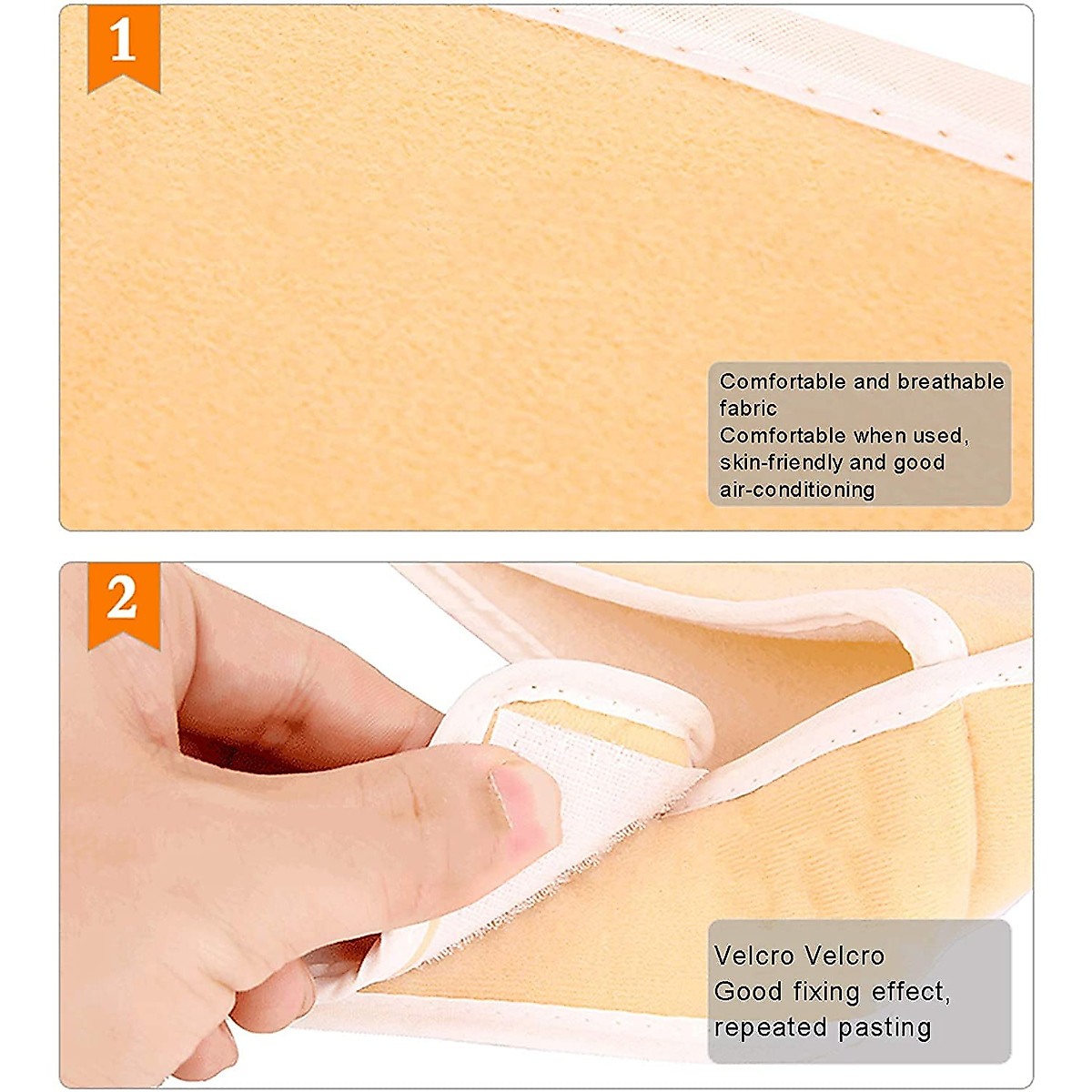 1

Comfortable and breathable fabric
Comfortable when used, skin-friendly and good air-conditioning

2

Velcro Velcro
Good fixing effect, repeated pasting