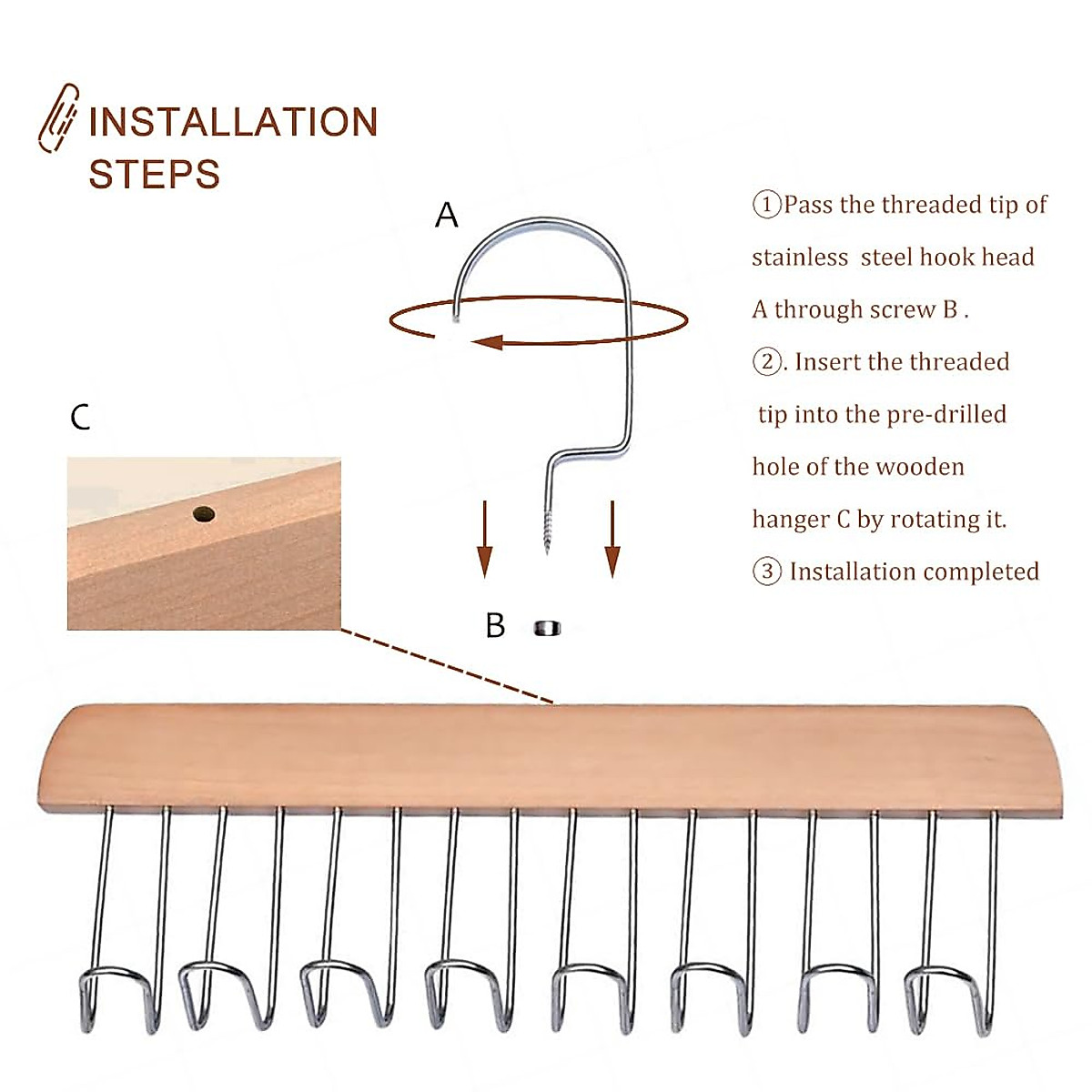 INSTALLATION STEPS

A

C

B

①Pass the threaded tip of stainless steel hook head A through screw B .

②. Insert the threaded tip into the pre-drilled hole of the wooden hanger C by rotating it.

③ Installation completed