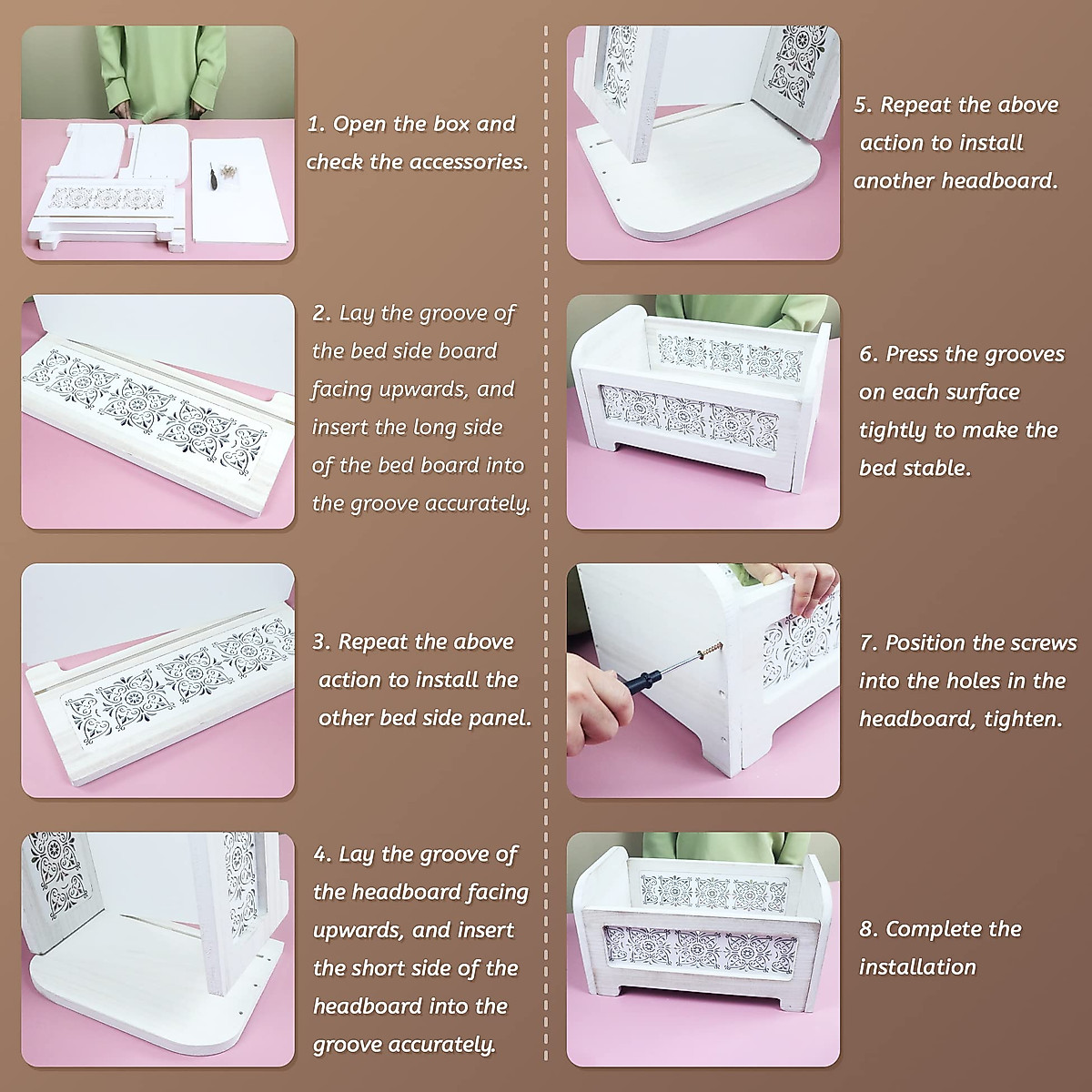 1. Open the box and check the accessories.

2. Lay the groove of the bed side board facing upwards, and insert the long side of the bed board into the groove accurately.

3. Repeat the above action to install the other bed side panel.

4. Lay the groove of the headboard facing upwards, and insert the short side of the headboard into the groove accurately.

5. Repeat the above action to install another headboard.

6. Press the grooves on each surface tightly to make the bed stable.

7. Position the screws into the holes in the headboard, tighten.

8. Complete the installation