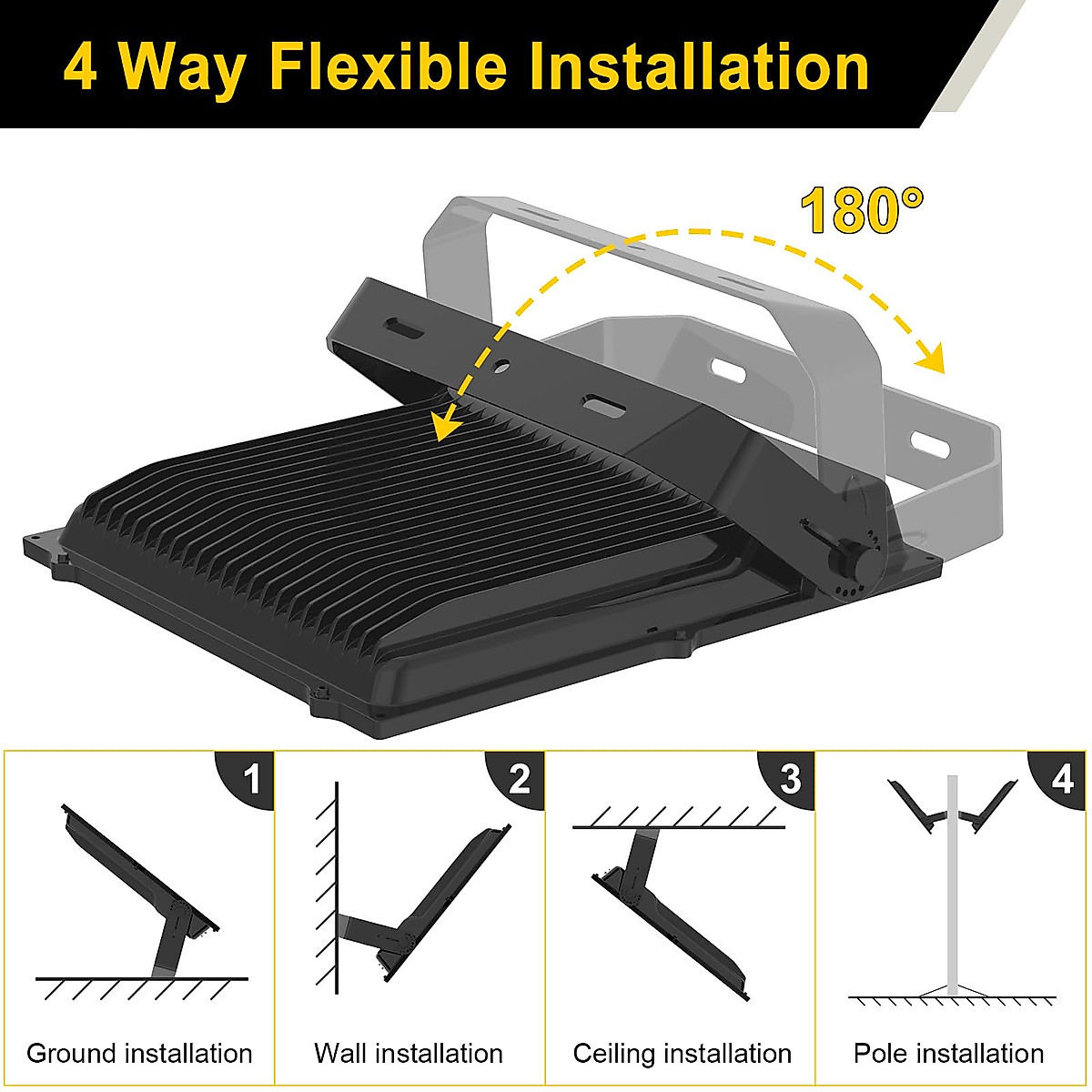 4 Way Flexible Installation

180°

1

Ground installation

2

Wall installation

3

Ceiling installation

4

Pole installation