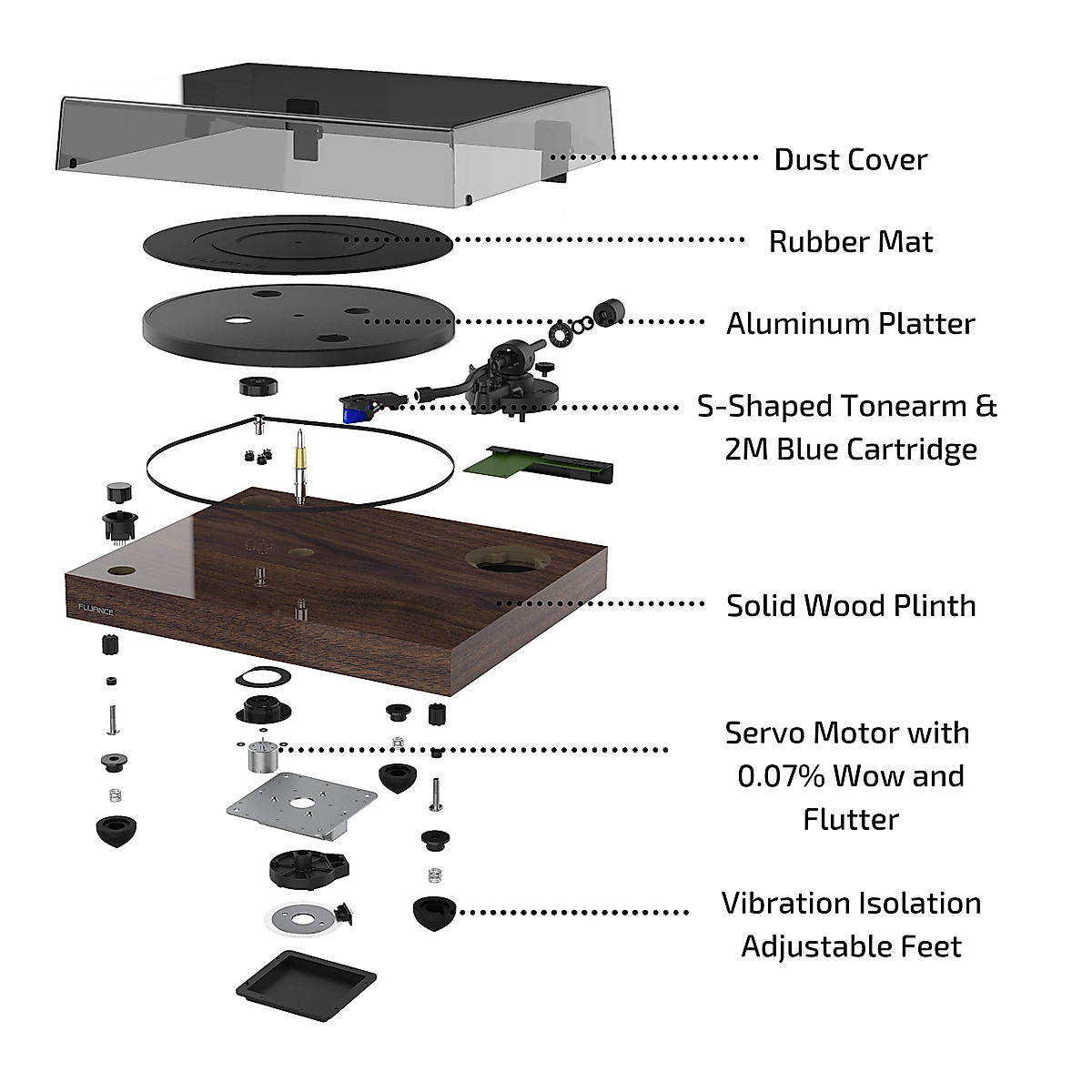 Dust Cover

Rubber Mat

Aluminum Platter

S-Shaped Tonearm & 2M Blue Cartridge

FLUANCE

Solid Wood Plinth

Servo Motor with 0.07% Wow and Flutter

Vibration Isolation Adjustable Feet